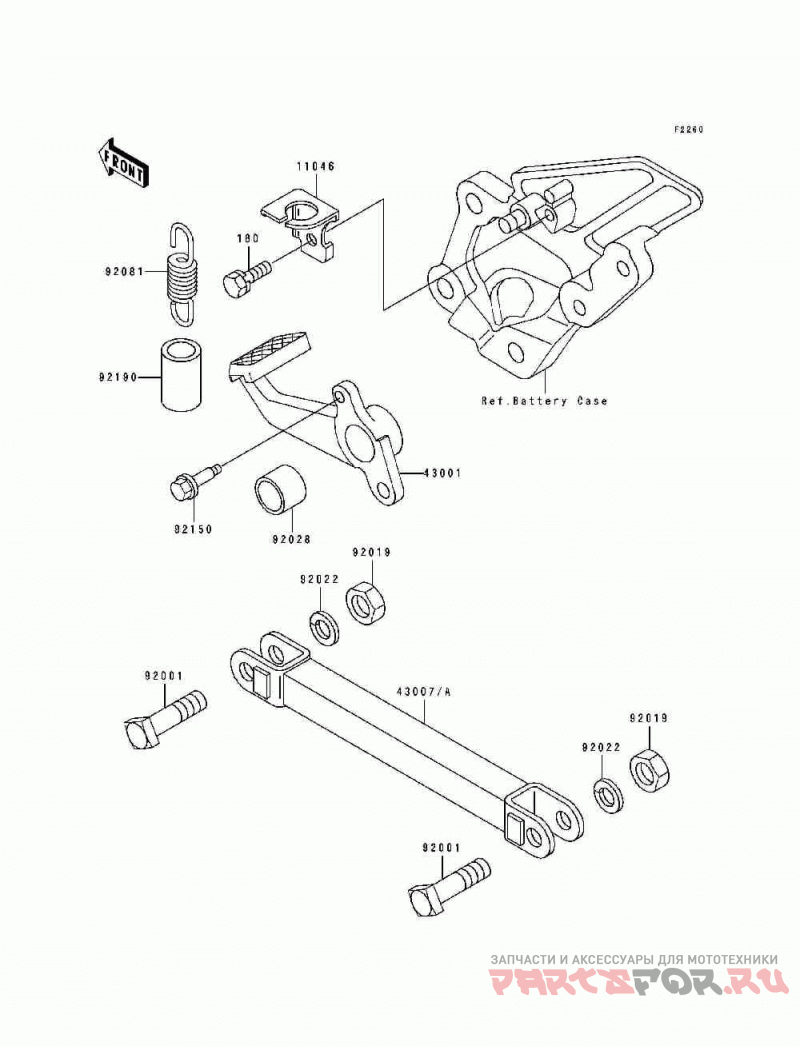 F2260

FRONT

11046

180

92081

92190

Ref.Battery Case

43001

92150

92028

92019

92022

92001

43007/A

92019

92022

92001

ЗАПЧАСТИ И АКСЕССУАРЫ ДЛЯ МОТОТЕХНИКИ
PARTSFOR.RU