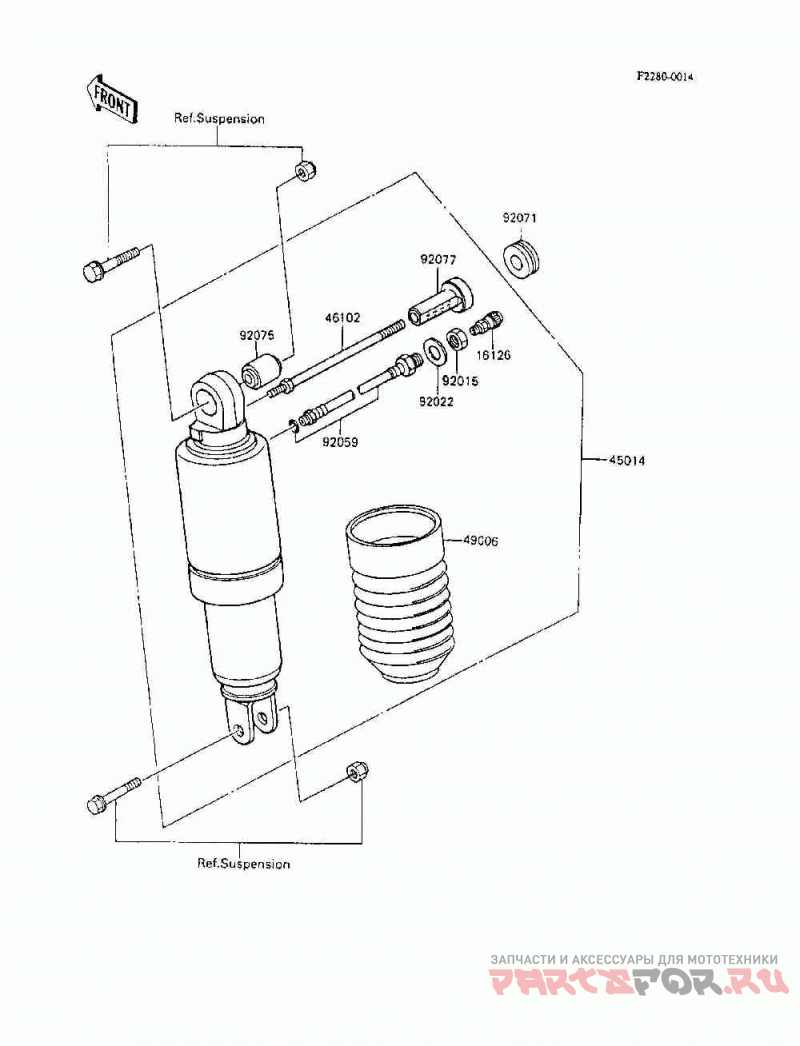 F2280-0014

FRONT

Ref.Suspension

92071

92077

46102

92075

16126

92015

92022

92059

45014

49006

Ref.Suspension

ЗАПЧАСТИ И АКСЕССУАРЫ ДЛЯ МОТОТЕХНИКИ
PARTSFOR.RU