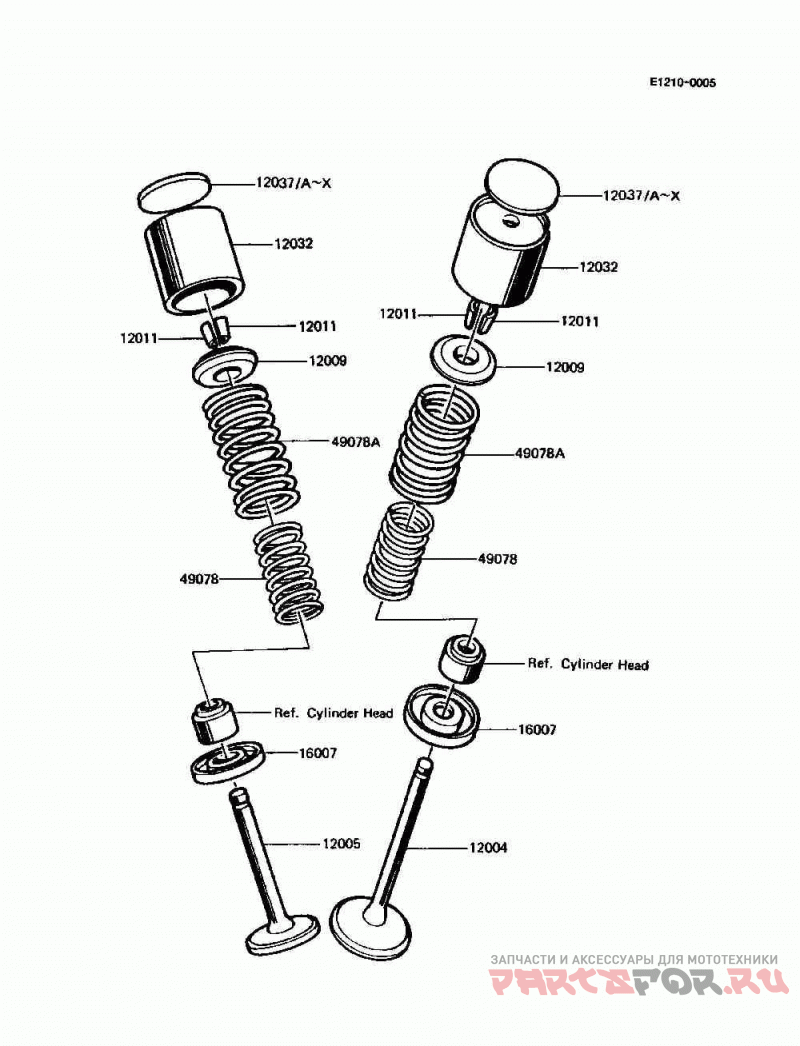 E1210-0005

12037/A~X
12032
12011
12011
12009
49078A
49078
Ref. Cylinder Head
16007
12005

12037/A~X
12032
12011
12011
12009
49078A
49078
Ref. Cylinder Head
16007
12004

ЗАПЧАСТИ И АКСЕССУАРЫ ДЛЯ МОТОТЕХНИКИ
PARTSFOR.RU