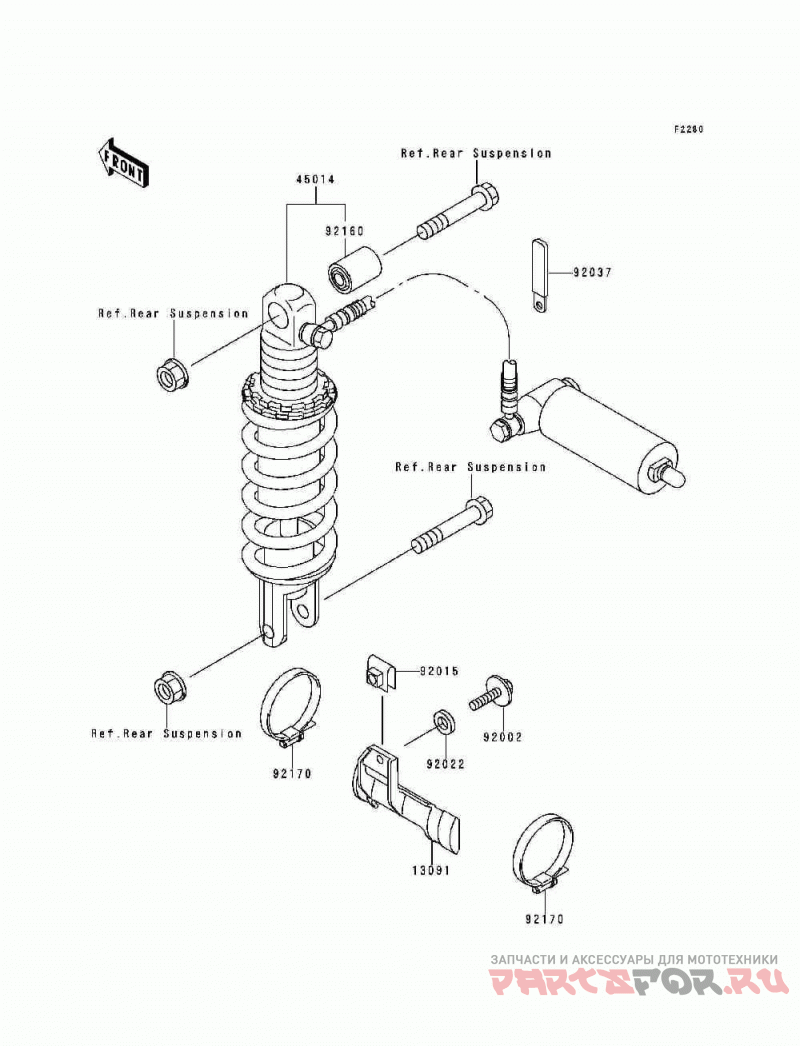 F2280

FRONT

Ref.Rear Suspension

45014

92160

92037

Ref.Rear Suspension

Ref.Rear Suspension

92015

92002

92022

Ref.Rear Suspension

92170

13091

92170

ЗАПЧАСТИ И АКСЕССУАРЫ ДЛЯ МОТОТЕХНИКИ

PARTSFOR.RU