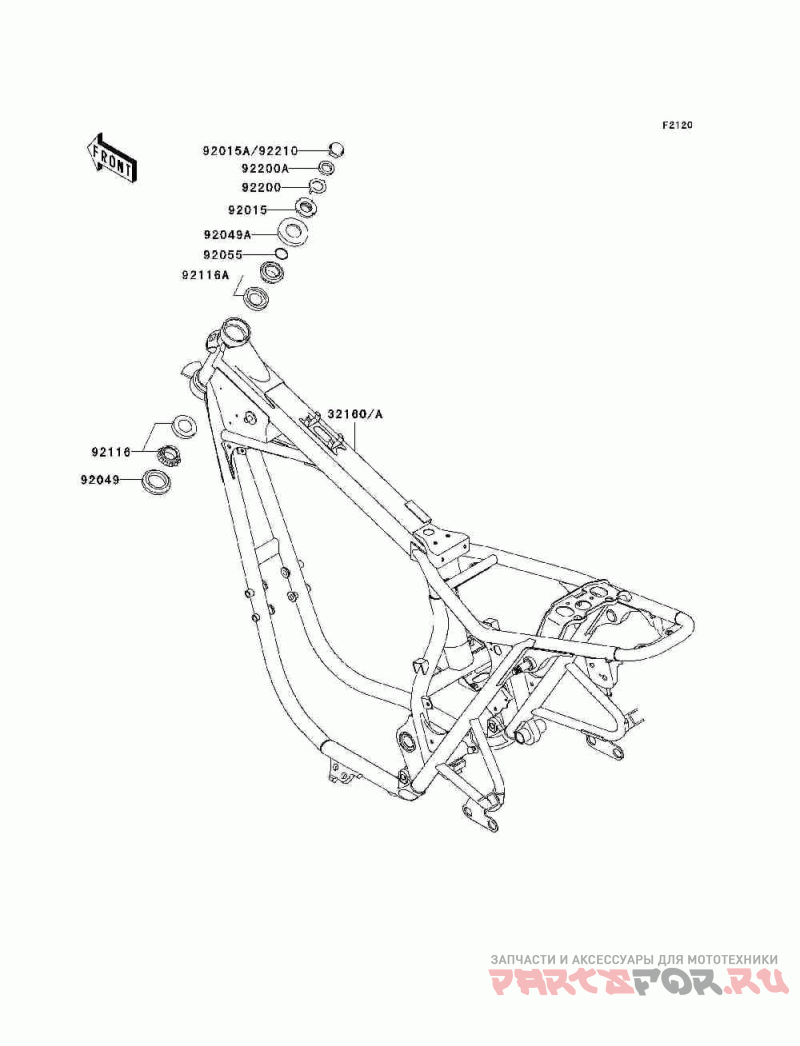 F2120

FRONT

92015A/92210
92200A
92200
92015
92049A
92055
92116A
32160/A
92116
92049

ЗАПЧАСТИ И АКСЕССУАРЫ ДЛЯ МОТОТЕХНИКИ
PARTSFOR.RU