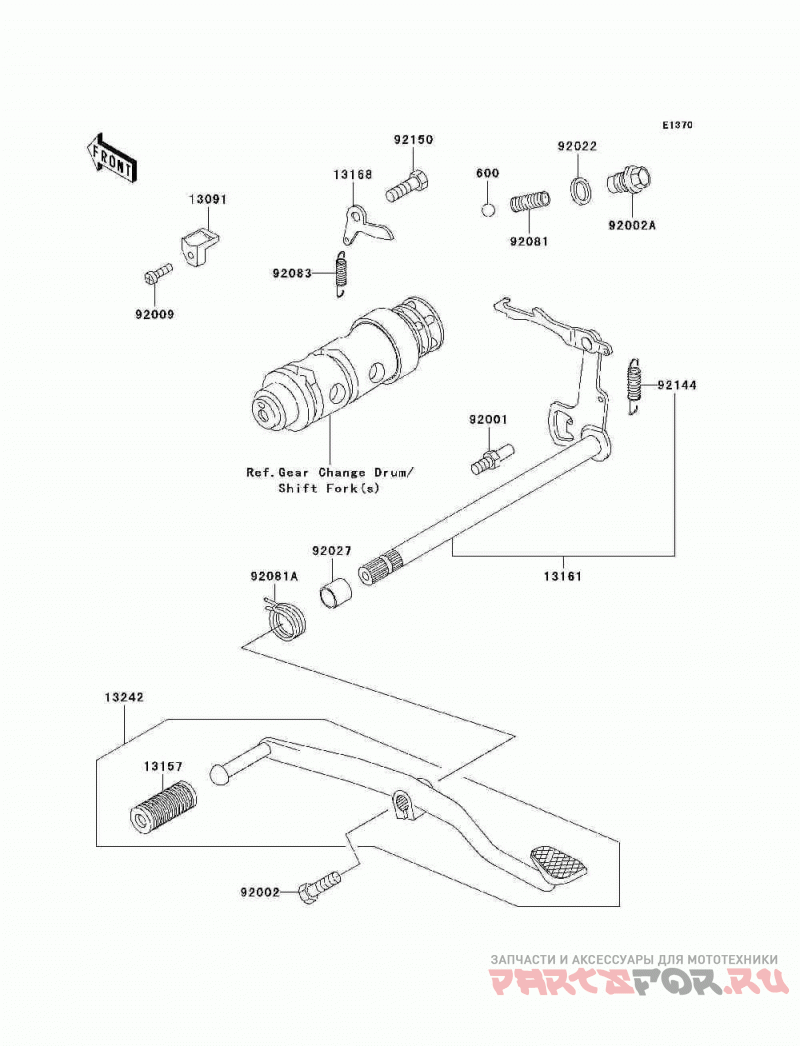 E1370

FRONT

92150

92022

13168

600

13091

92081

92002A

92083

92009

92144

92001

Ref.Gear Change Drum/ Shift Fork(s)

92027

92081A

13161

13242

13157

92002

ЗАПЧАСТИ И АКСЕССУАРЫ ДЛЯ МОТОТЕХНИКИ
PARTSFOR.RU