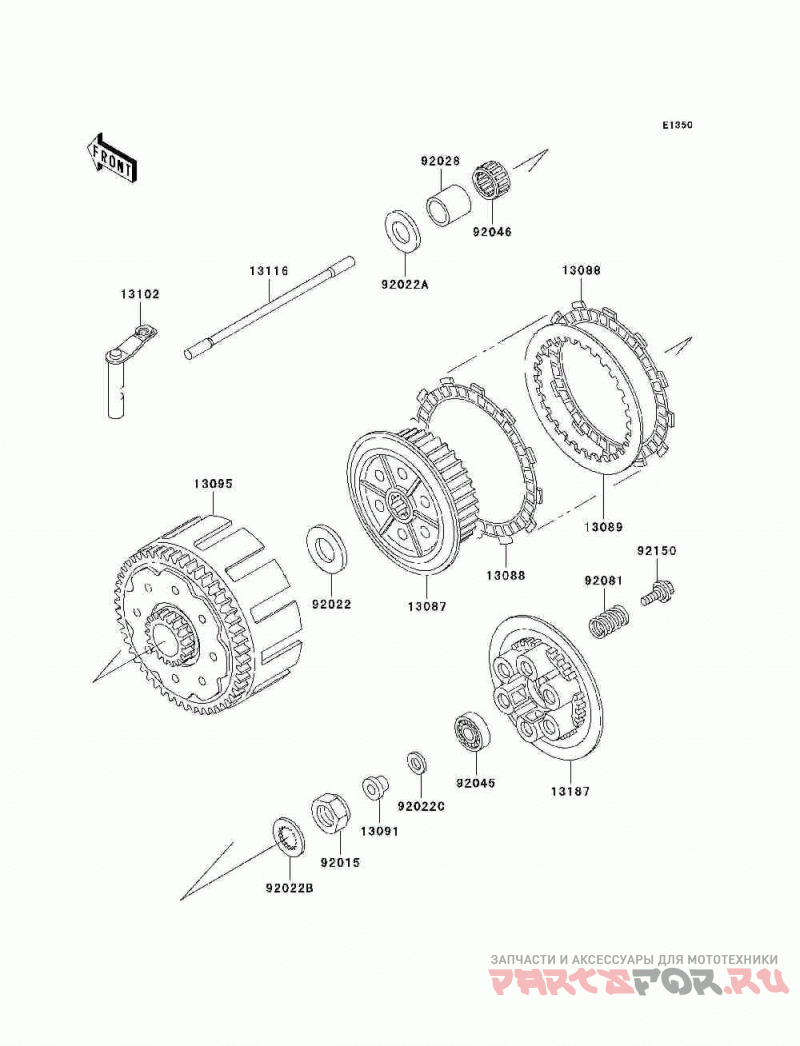 E1350

FRONT

92028

92046

92022A

13116

13102

13088

13089

13095

92022

13087

13088

92150

92081

92045

13187

92022C

13091

92015

92022B

ЗАПЧАСТИ И АКСЕССУАРЫ ДЛЯ МОТОТЕХНИКИ
PARTSFOR.RU