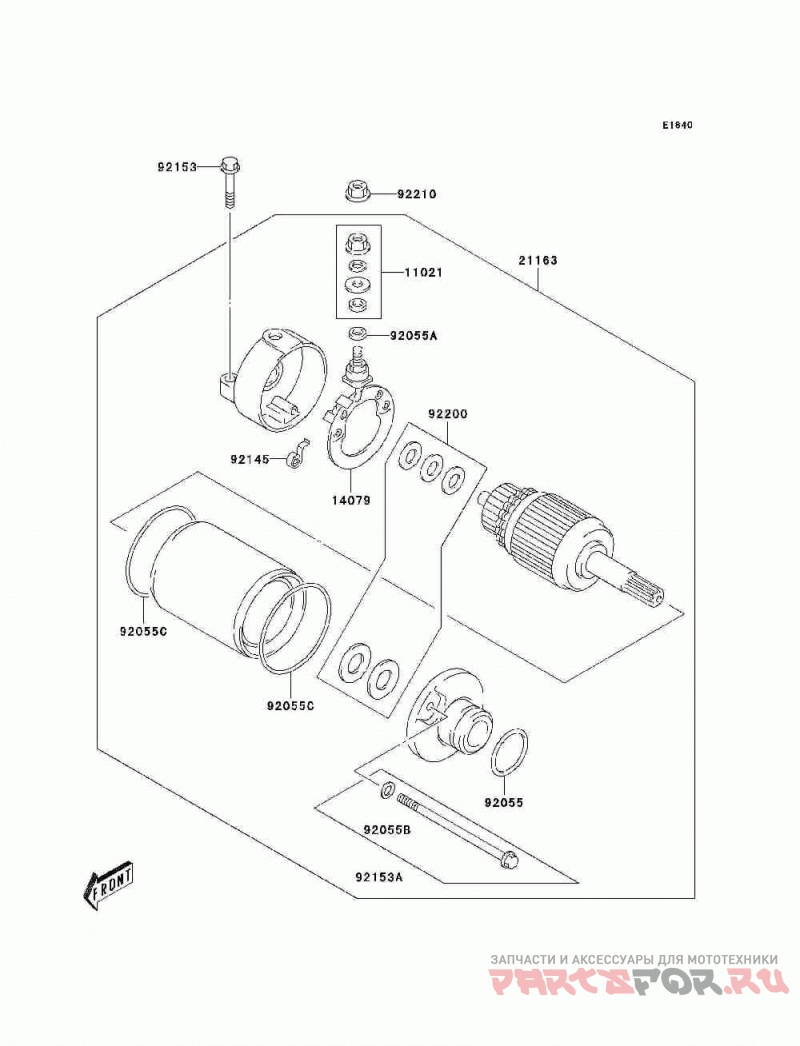 E1840

92153

92210

11021

21163

92055A

92200

92145

14079

92055C

92055C

92055

92055B

92153A

FRONT

ЗАПЧАСТИ И АКСЕССУАРЫ ДЛЯ МОТОТЕХНИКИ

PARTSFOR.RU