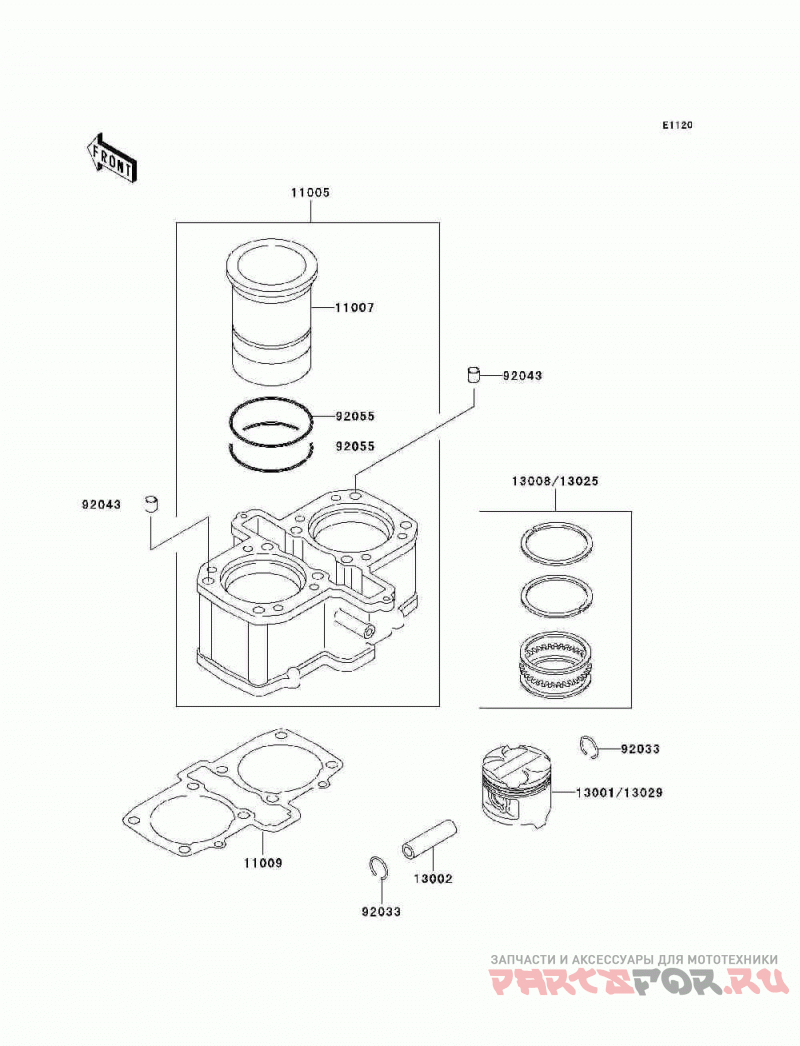 E1120

FRONT

11005

11007

92043

92055

92055

92043

13008/13025

92033

13001/13029

11009

13002

92033

ЗАПЧАСТИ И АКСЕССУАРЫ ДЛЯ МОТОТЕХНИКИ
PARTSFOR.RU