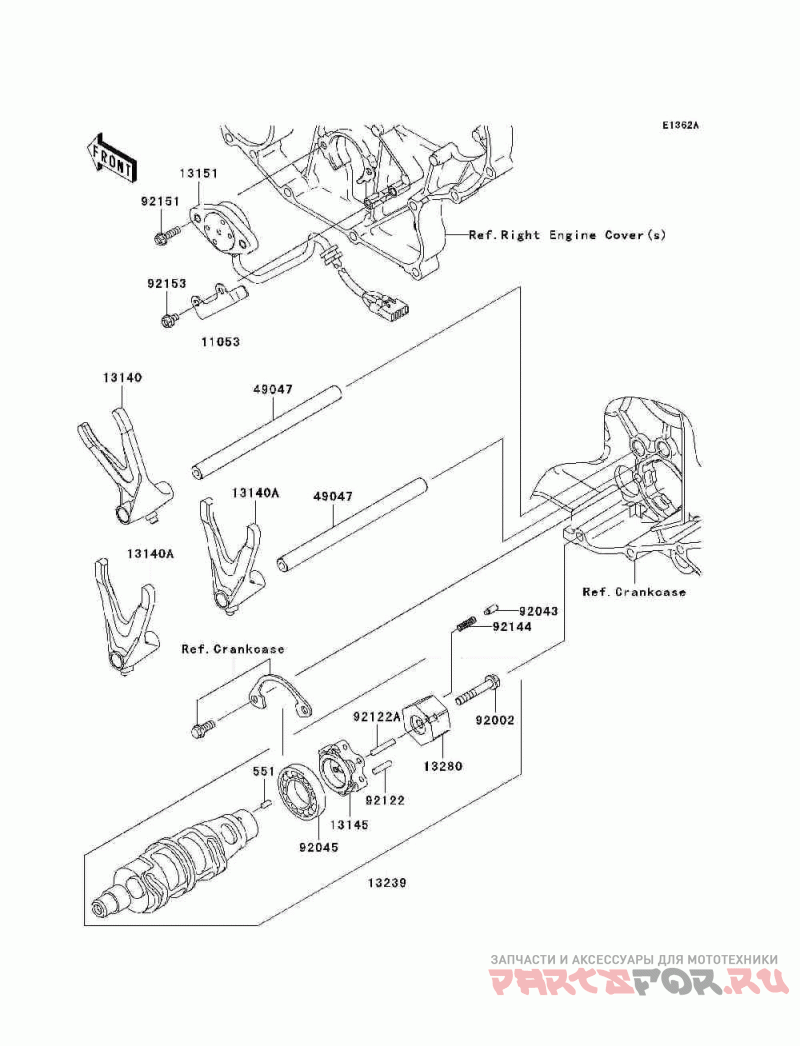 E1362A

FRONT

13151

92151

Ref.Right Engine Cover(s)

92153

11053

13140

49047

13140A

49047

13140A

Ref.Crankcase

92043

92144

Ref.Crankcase

92122A

92002

13280

551

92122

13145

92045

13239

ЗАПЧАСТИ И АКСЕССУАРЫ ДЛЯ МОТОТЕХНИКИ
PARTSFOR.RU