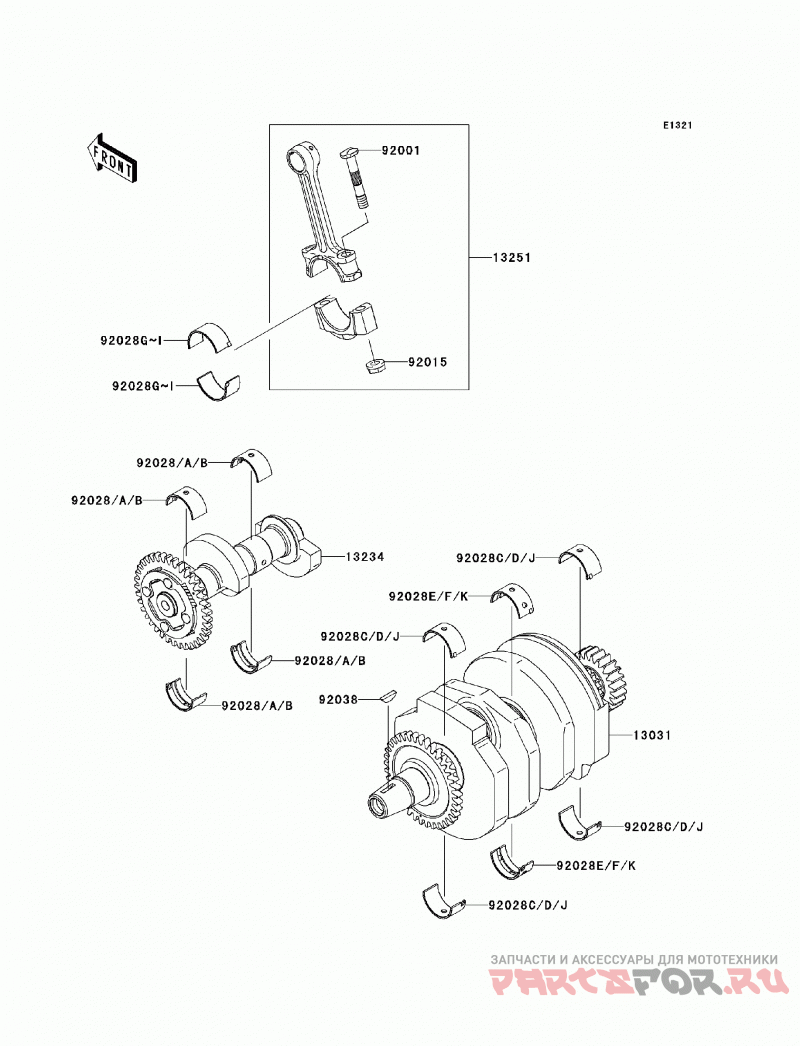 E1321

FRONT

92001

13251

92028G~I

92015

92028G~I

92028/A/B

92028/A/B

13234

92028C/D/J

92028E/F/K

92028C/D/J

92028/A/B

92038

92028/A/B

13031

92028C/D/J

92028E/F/K

92028C/D/J

ЗАПЧАСТИ И АКСЕССУАРЫ ДЛЯ МОТОТЕХНИКИ
PARTSFOR.RU