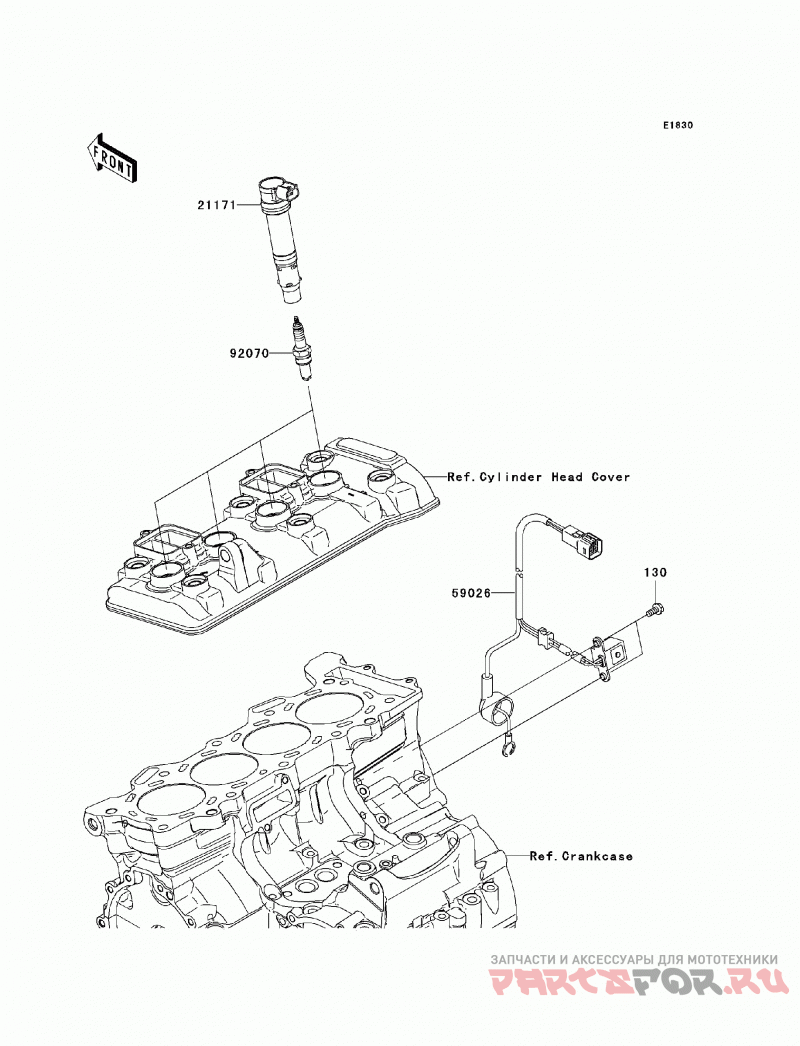 E1830

FRONT

21171

92070

Ref.Cylinder Head Cover

59026

130

Ref.Crankcase

ЗАПЧАСТИ И АКСЕССУАРЫ ДЛЯ МОТОТЕХНИКИ
PARTSFOR.RU