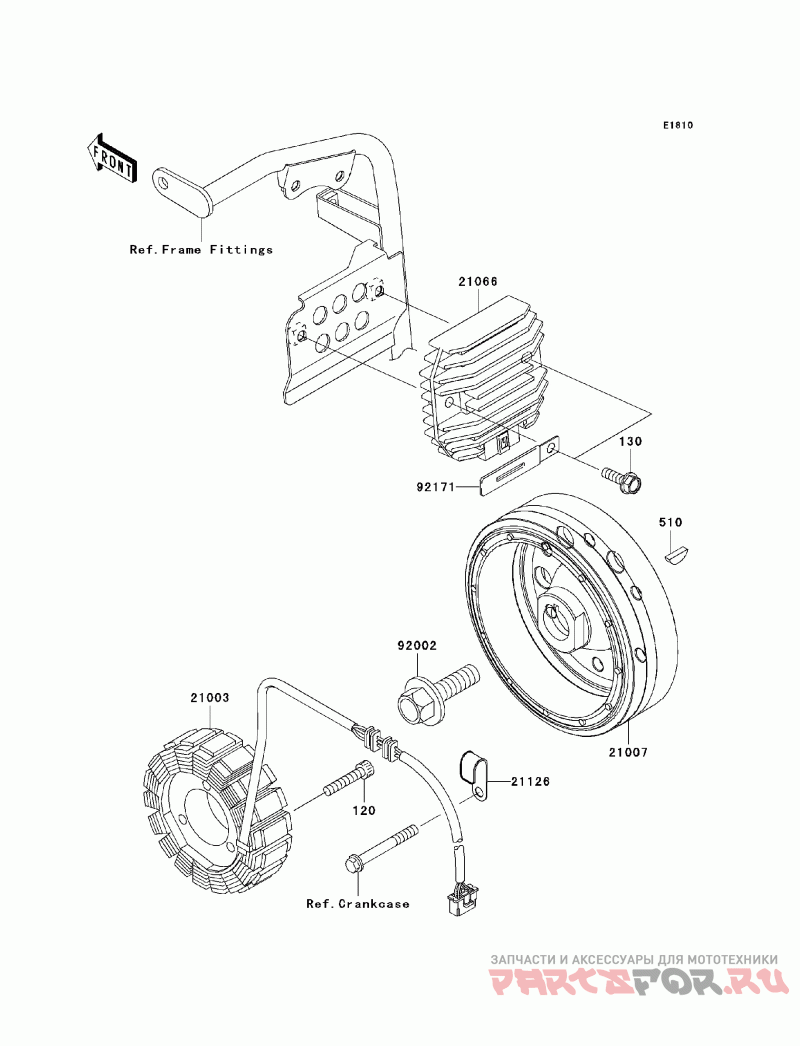 E1810

FRONT

Ref.Frame Fittings

21066

130

92171

510

92002

21003

21007

21126

120

Ref.Crankcase

ЗАПЧАСТИ И АКСЕССУАРЫ ДЛЯ МОТОТЕХНИКИ
PARTSFOR.RU