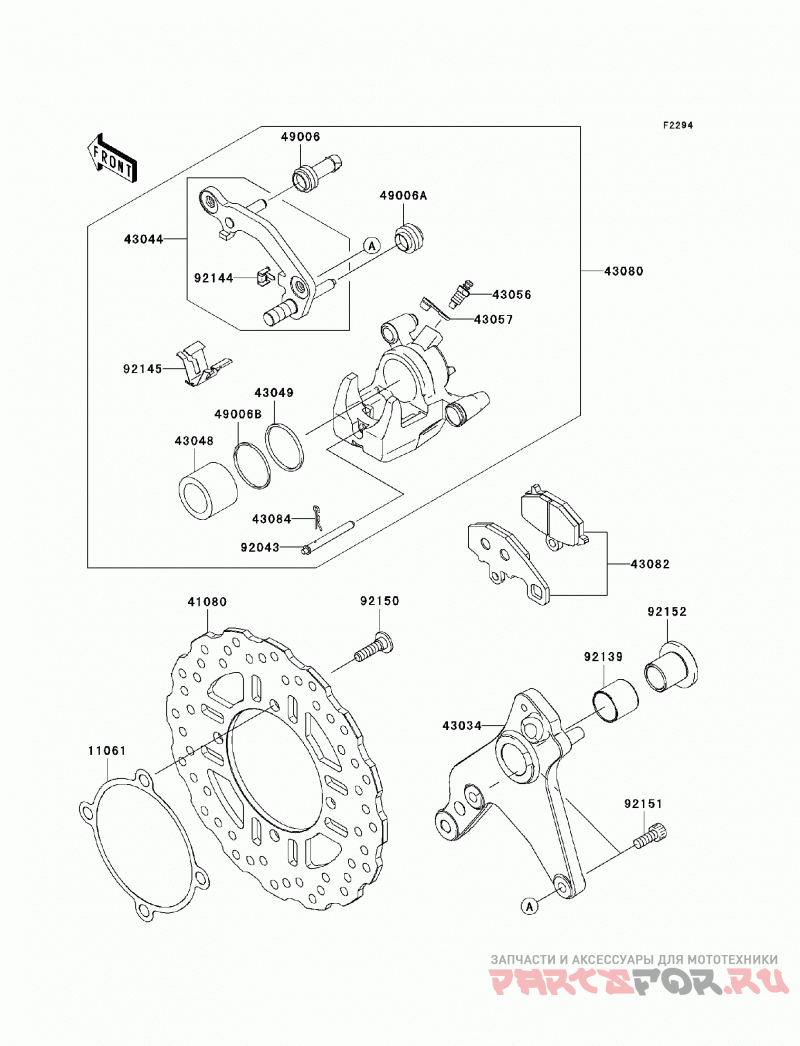 F2294

FRONT

49006

49006A

43044

A

92144

43080

43056

43057

92145

43049

49006B

43048

43084

92043

43082

41080

92150

92152

92139

43034

11061

92151

A

ЗАПЧАСТИ И АКСЕССУАРЫ ДЛЯ МОТОТЕХНИКИ
PARTSFOR.RU