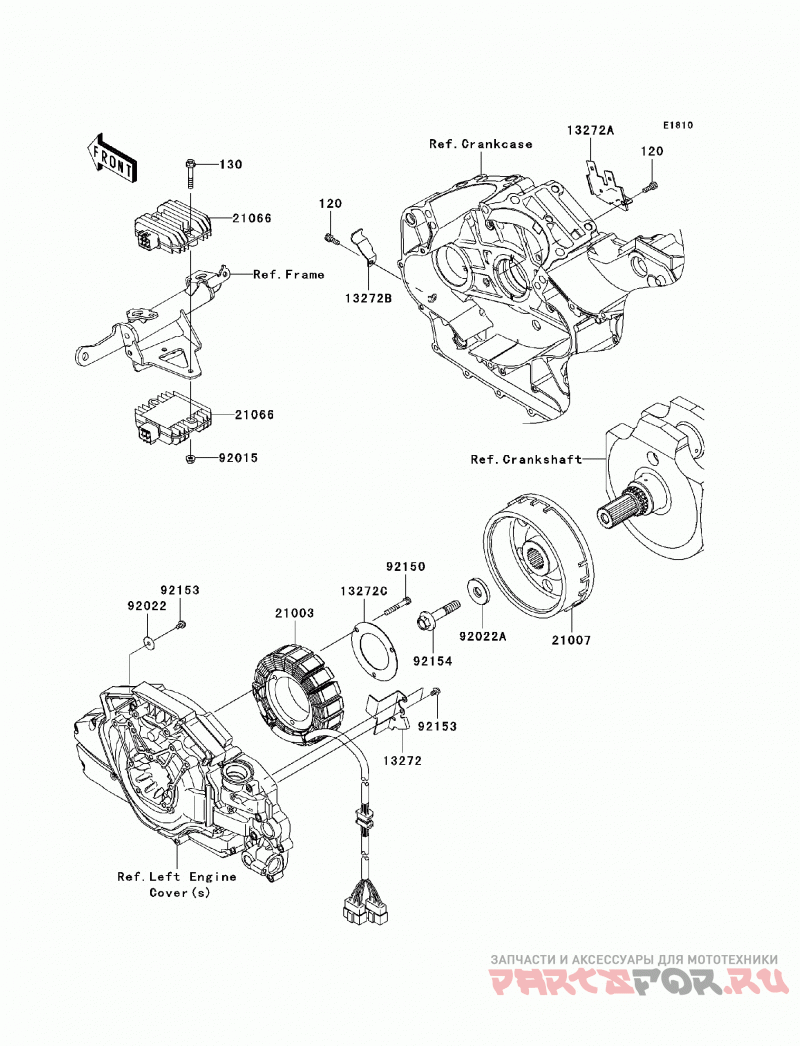 E1810

FRONT

130

21066

Ref.Frame

21066

92015

Ref.Crankcase

13272A

120

120

13272B

Ref.Crankshaft

92153

92022

21003

13272C

92150

92154

92022A

21007

92153

13272

Ref.Left Engine Cover(s)

ЗАПЧАСТИ И АКСЕССУАРЫ ДЛЯ МОТОТЕХНИКИ
PARTSFOR.RU