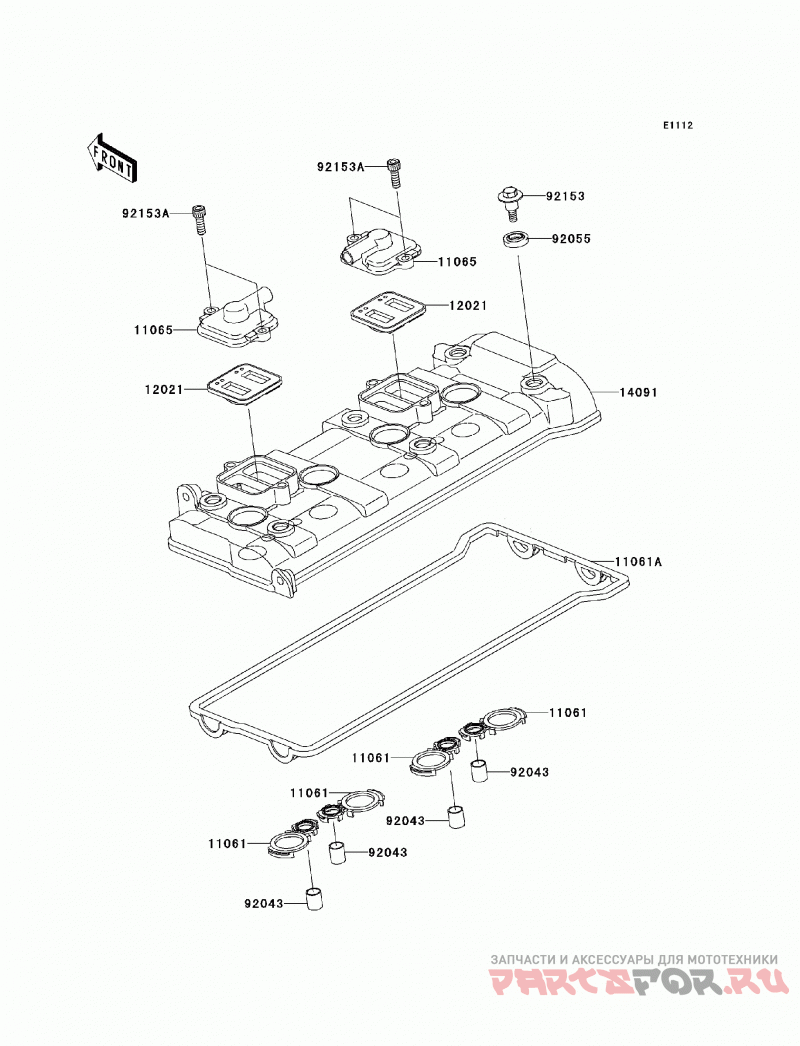 E1112

FRONT

92153A

92153A

92153

92055

11065

11065

12021

12021

14091

11061A

11061

11061

92043

11061

92043

11061

92043

92043

ЗАПЧАСТИ И АКСЕССУАРЫ ДЛЯ МОТОТЕХНИКИ
PARTSFOR.RU