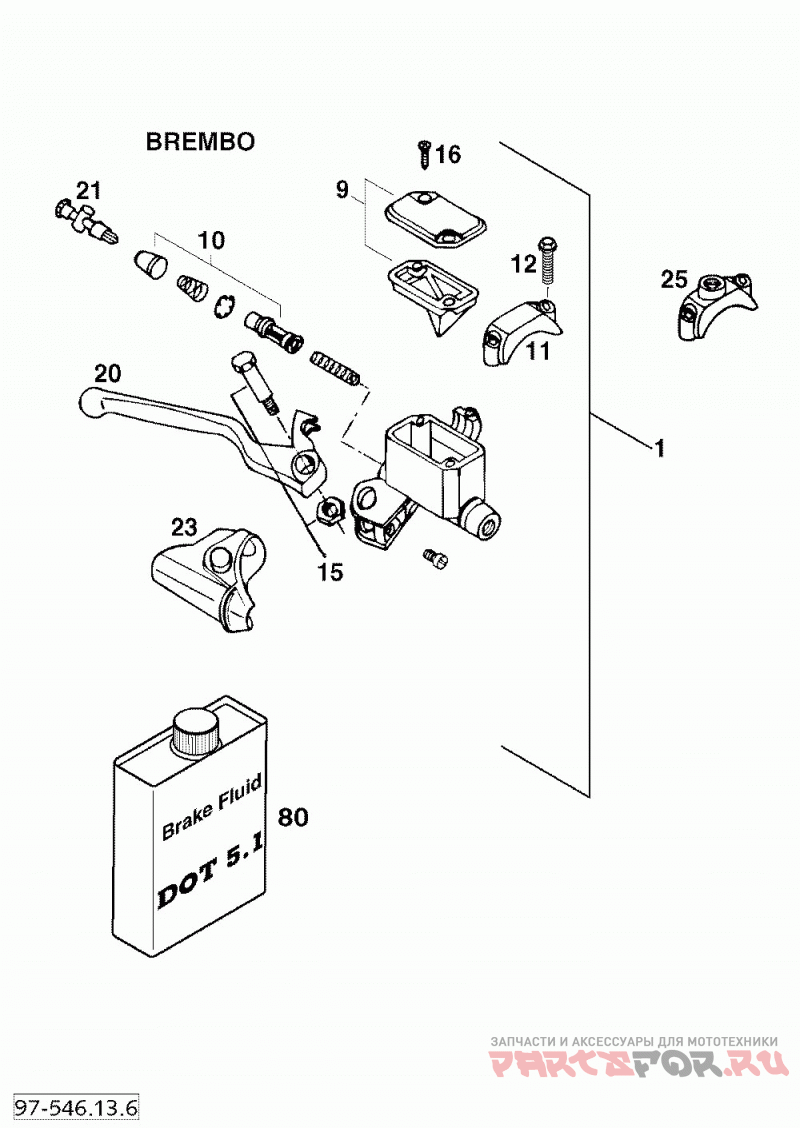 BREMBO

16
21
9
10
12
25
11
20
1
23
15

Brake Fluid
DOT 5.1
80

ЗАПЧАСТИ И АКСЕССУАРЫ ДЛЯ МОТОТЕХНИКИ
PARTSFOR.RU

97-546.13.6