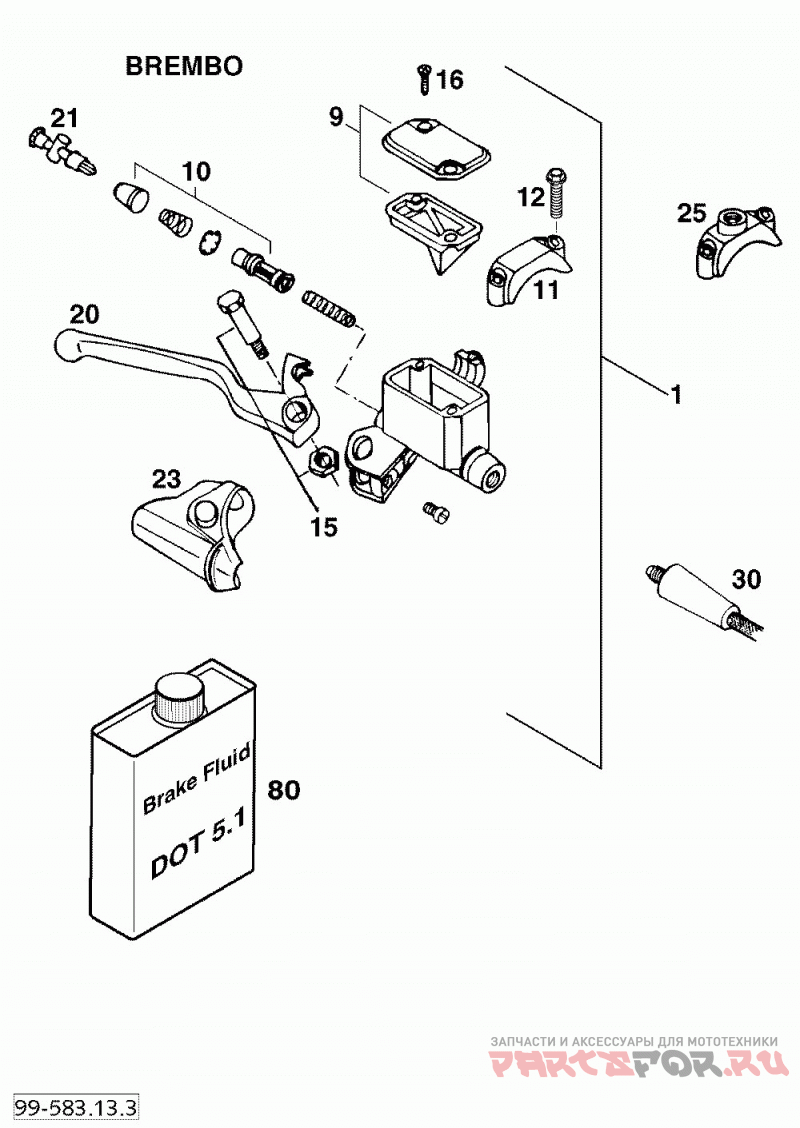 BREMBO

16
9
21
10
12
25
11
20
1
23
15
30
Brake Fluid
DOT 5.1
80

ЗАПЧАСТИ И АКСЕССУАРЫ ДЛЯ МОТОТЕХНИКИ
PARTSFOR.RU

99-583.13.3