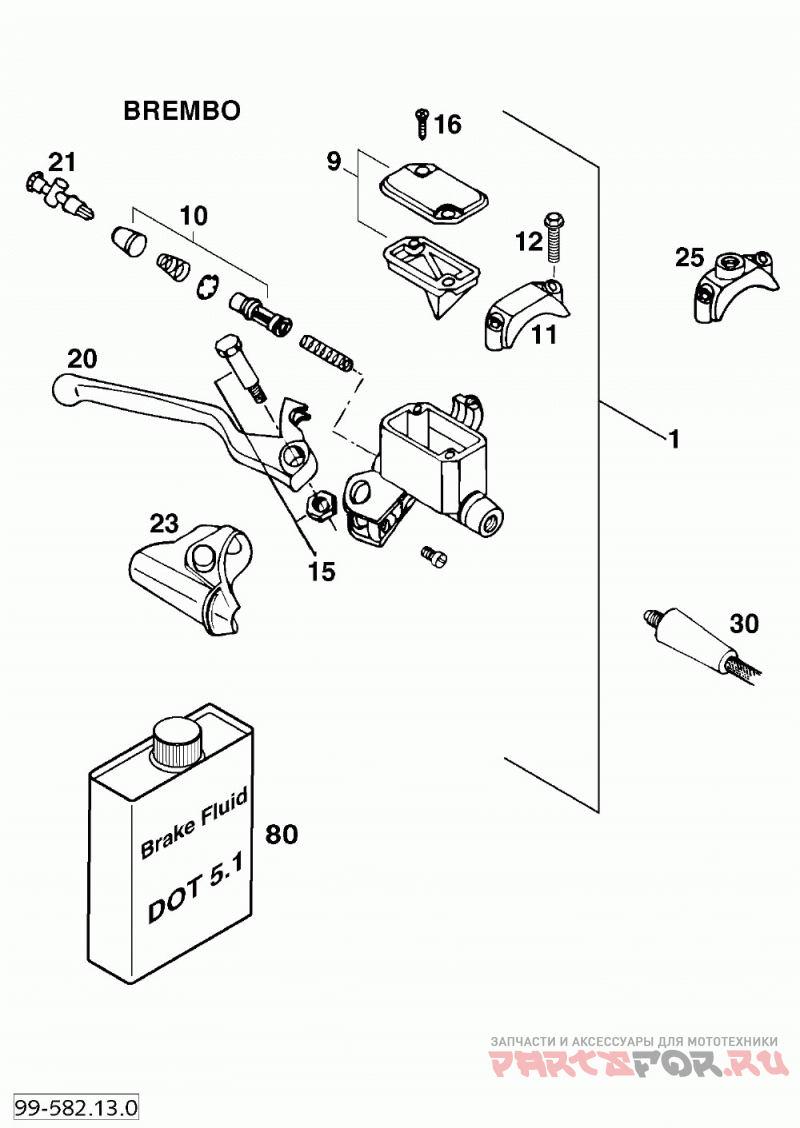 BREMBO

16

21

9

10

12

25

11

20

1

23

15

30

Brake Fluid

DOT 5.1

80

ЗАПЧАСТИ И АКСЕССУАРЫ ДЛЯ МОТОТЕХНИКИ
PARTSFOR.RU

99-582.13.0