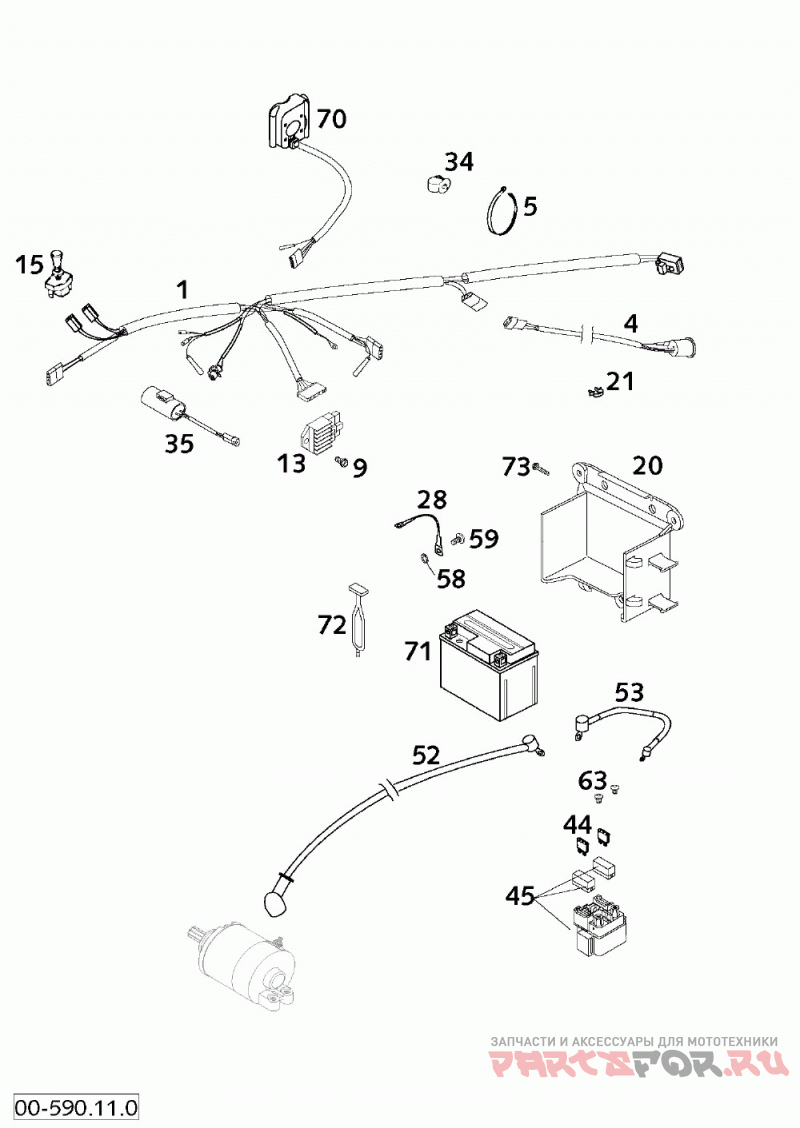 70
34
5
15
1
4
21
35
13
9
73
20
28
59
58
72
71
53
52
63
44
45
ЗАПЧАСТИ И АКСЕССУАРЫ ДЛЯ МОТОТЕХНИКИ
PARTSFOR.RU
00-590.11.0