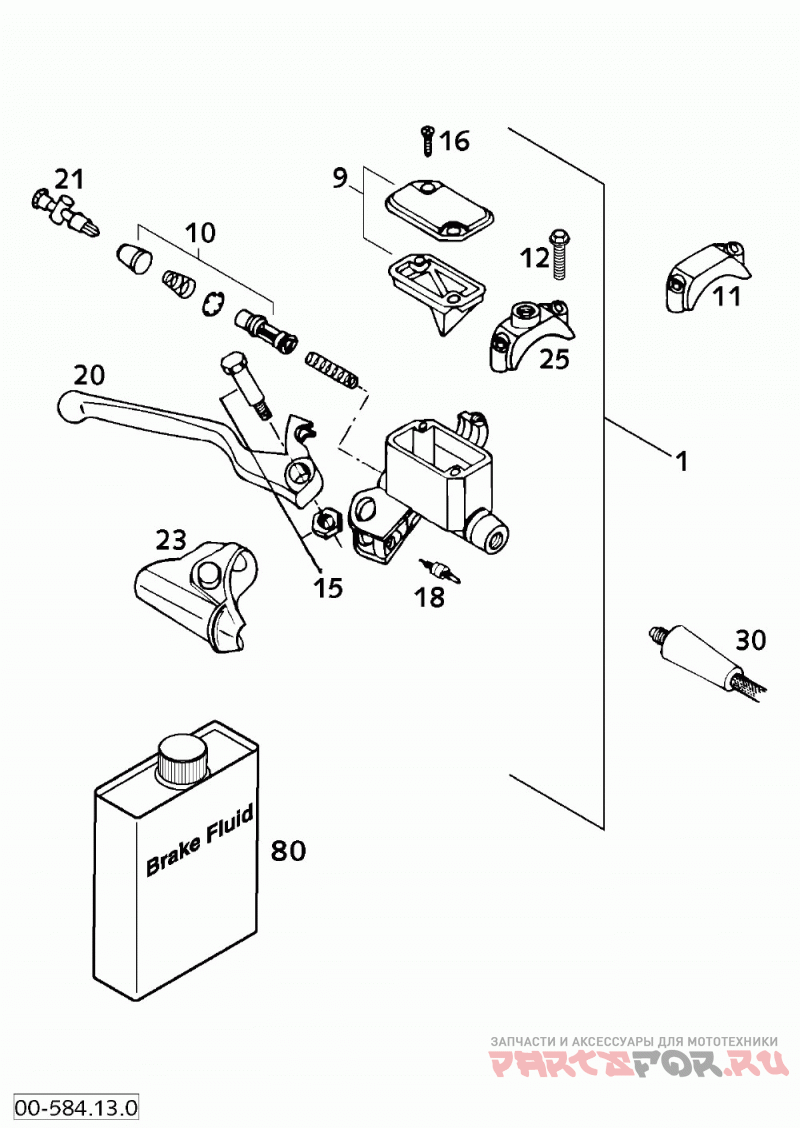 16
21
9
10
12
11
25
20
1
23
15
18
30
Brake Fluid
80
ЗАПЧАСТИ И АКСЕССУАРЫ ДЛЯ МОТОТЕХНИКИ
PARTSFOR.RU
00-584.13.0