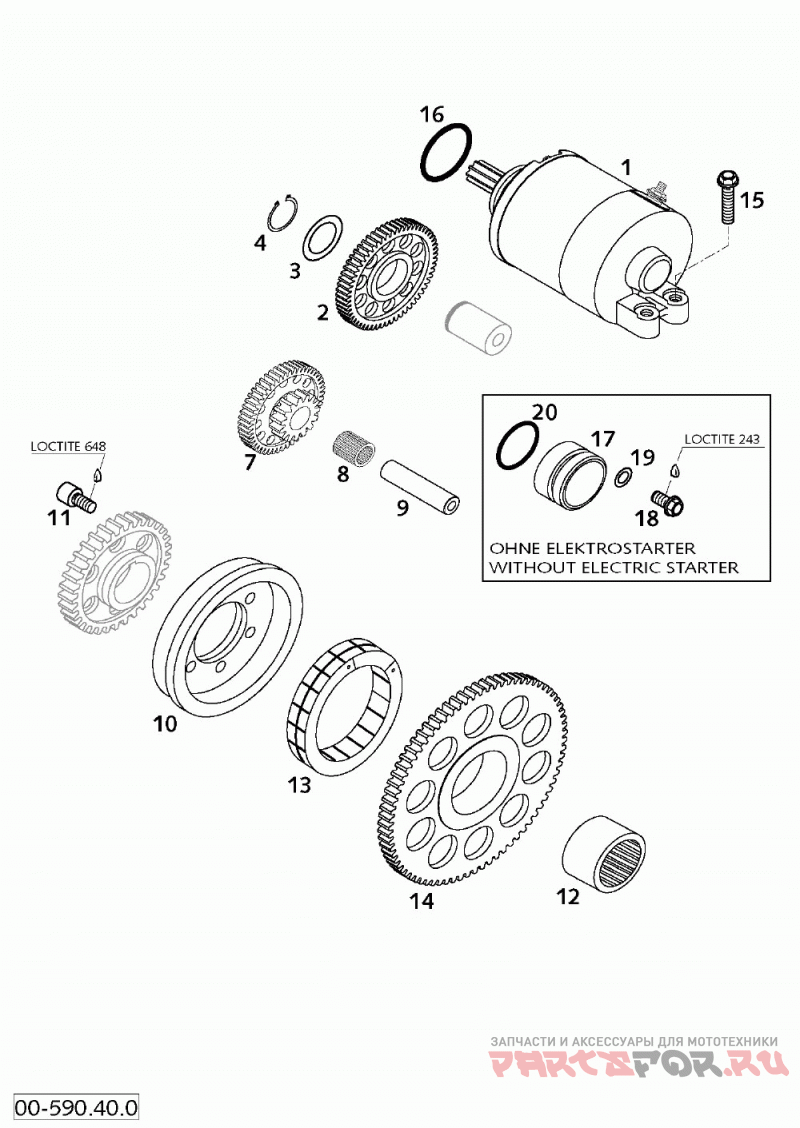 16
1
15
4
3
2
7
8
9
LOCTITE 648
11
20
17
19
LOCTITE 243
18
OHNE ELEKTROSTARTER
WITHOUT ELECTRIC STARTER
10
13
14
12
ЗАПЧАСТИ И АКСЕССУАРЫ ДЛЯ МОТОТЕХНИКИ
PARTSFOR.RU
00-590.40.0