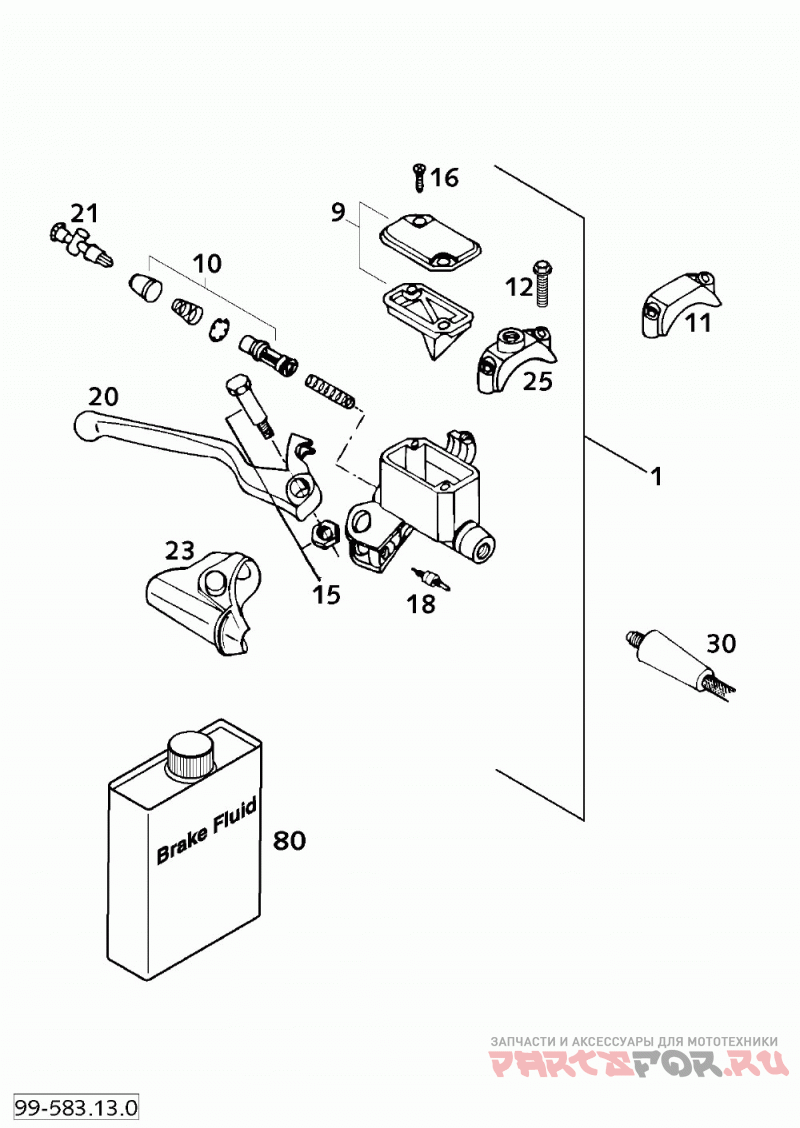 16
9
21
10
12
11
25
20
1
23
15
18
30
Brake Fluid
80
ЗАПЧАСТИ И АКСЕССУАРЫ ДЛЯ МОТОТЕХНИКИ
PARTSFOR.RU
99-583.13.0