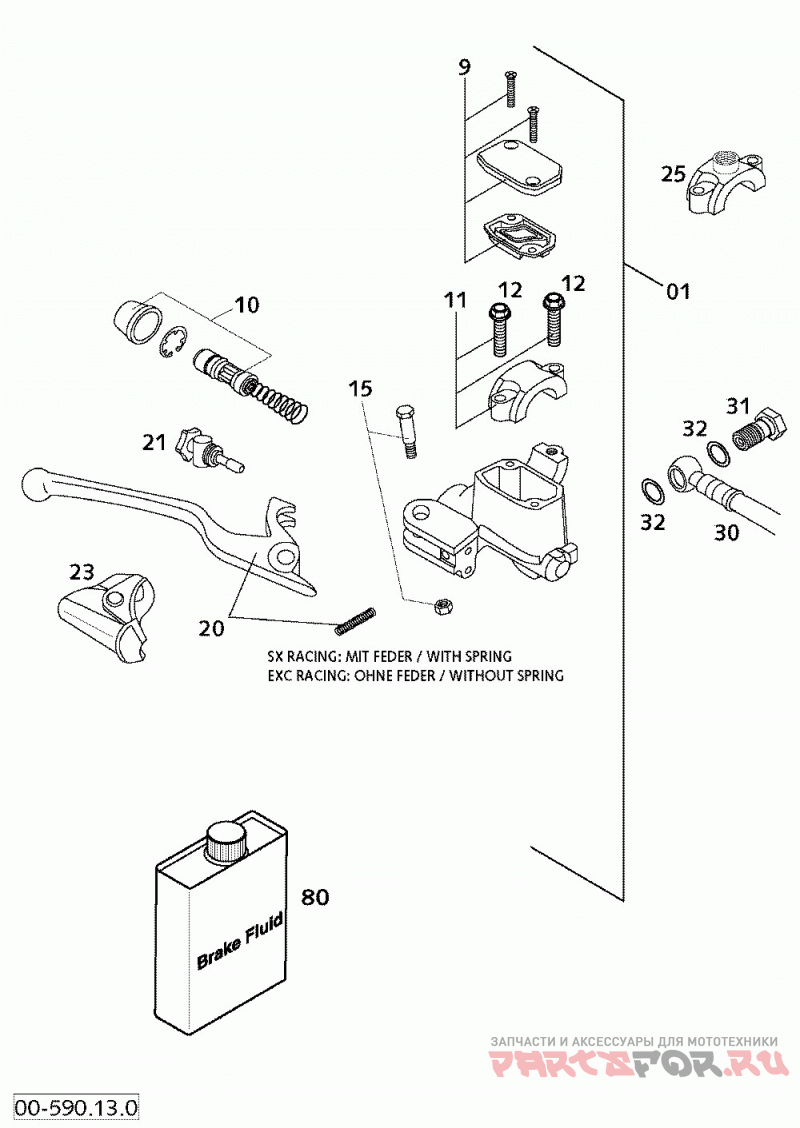 9

25

01

10

11

12

12

15

21

31

32

32

30

23

20

SX RACING: MIT FEDER / WITH SPRING
EXC RACING: OHNE FEDER / WITHOUT SPRING

80

Brake Fluid

ЗАПЧАСТИ И АКСЕССУАРЫ ДЛЯ МОТОТЕХНИКИ
PARTSFOR.RU

00-590.13.0