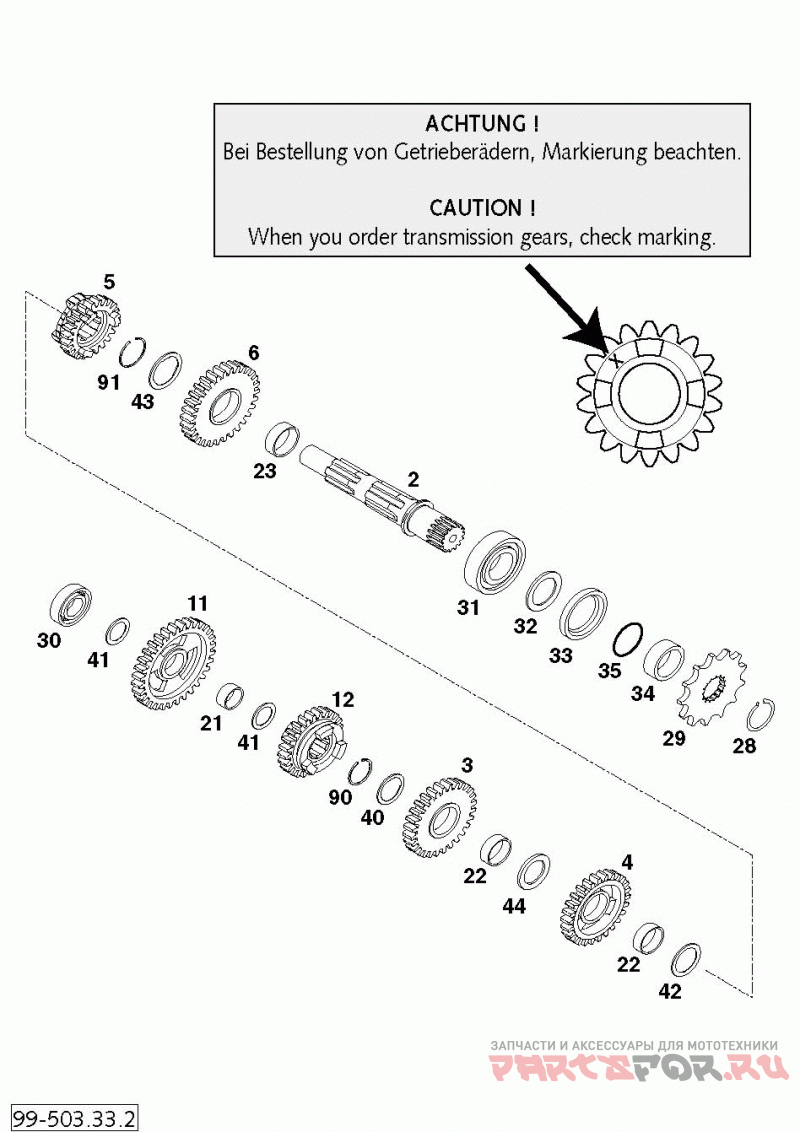 ACHTUNG !
Bei Bestellung von Getrieberädern, Markierung beachten.

CAUTION !
When you order transmission gears, check marking.

5
91
43
6
23
2
31
32
33
35
34
29
28
30
41
11
21
41
12
90
40
3
22
44
4
22
42

ЗАПЧАСТИ И АКСЕССУАРЫ ДЛЯ МОТОТЕХНИКИ
PARTSFOR.RU

99-503.33.2