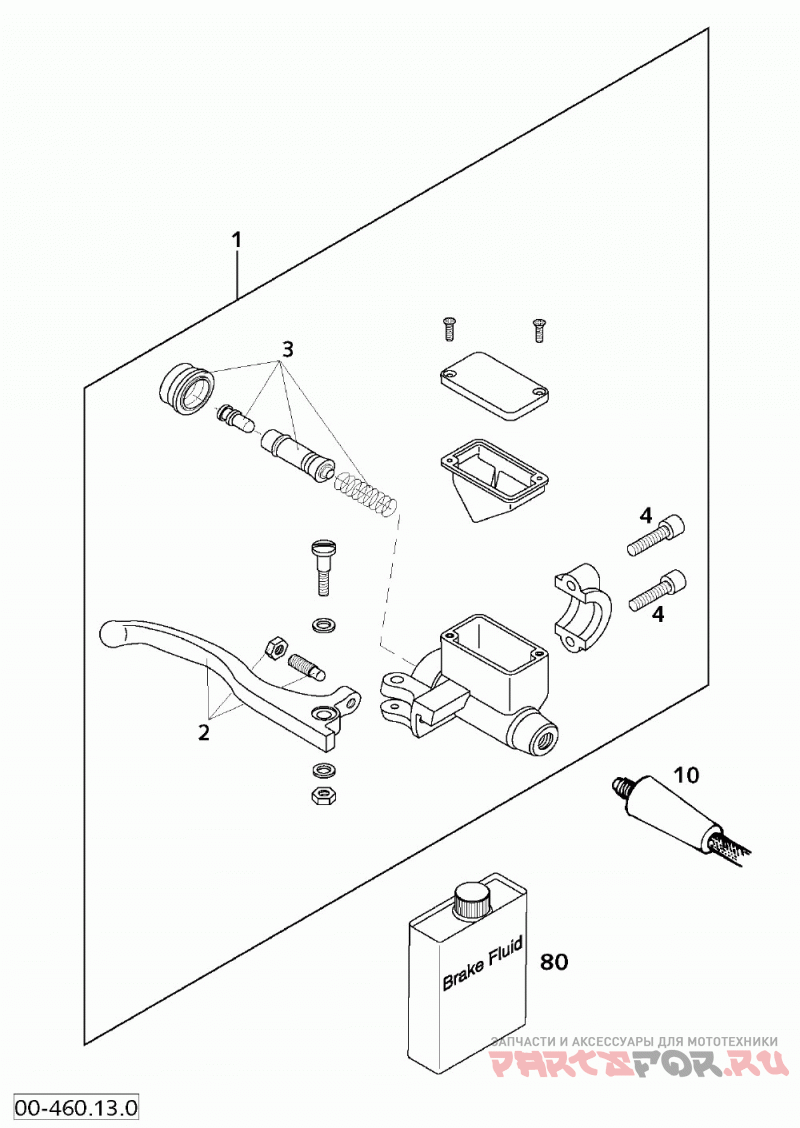 1
3
4
4
2
10
Brake Fluid
80
ЗАПЧАСТИ И АКСЕССУАРЫ ДЛЯ МОТОТЕХНИКИ
PARTSFOR.RU
00-460.13.0