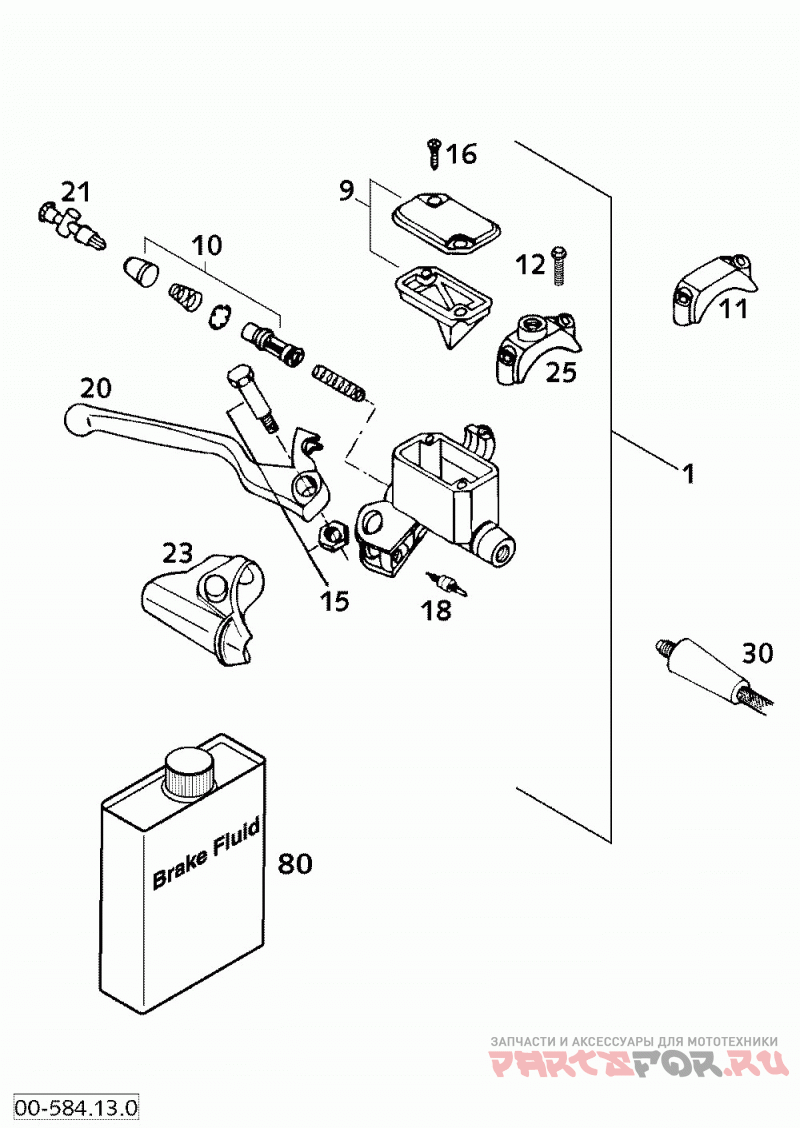 16
21
9
10
12
11
25
20
1
23
15
18
30
Brake Fluid
80
ЗАПЧАСТИ И АКСЕССУАРЫ ДЛЯ МОТОТЕХНИКИ
PARTSFOR.RU
00-584.13.0