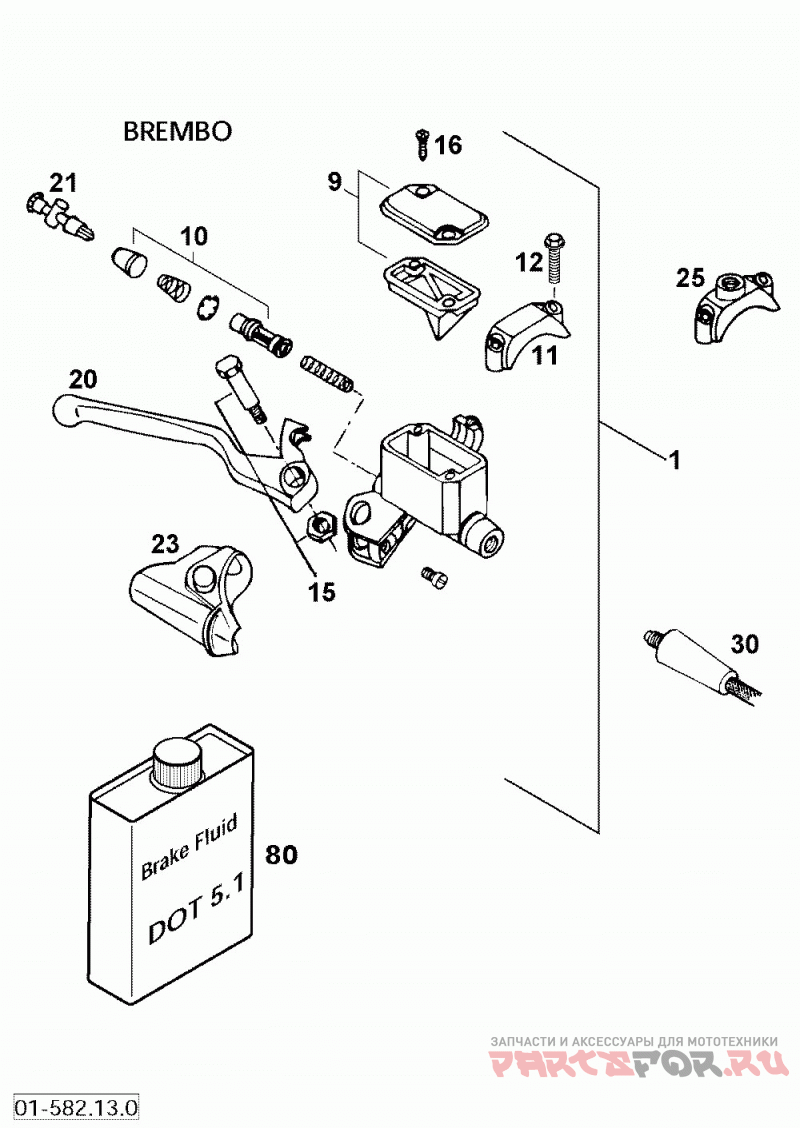 BREMBO

16

21

9

10

12

25

11

20

1

23

15

30

Brake Fluid

DOT 5.1

80

ЗАПЧАСТИ И АКСЕССУАРЫ ДЛЯ МОТОТЕХНИКИ

PARTSFOR.RU

01-582.13.0