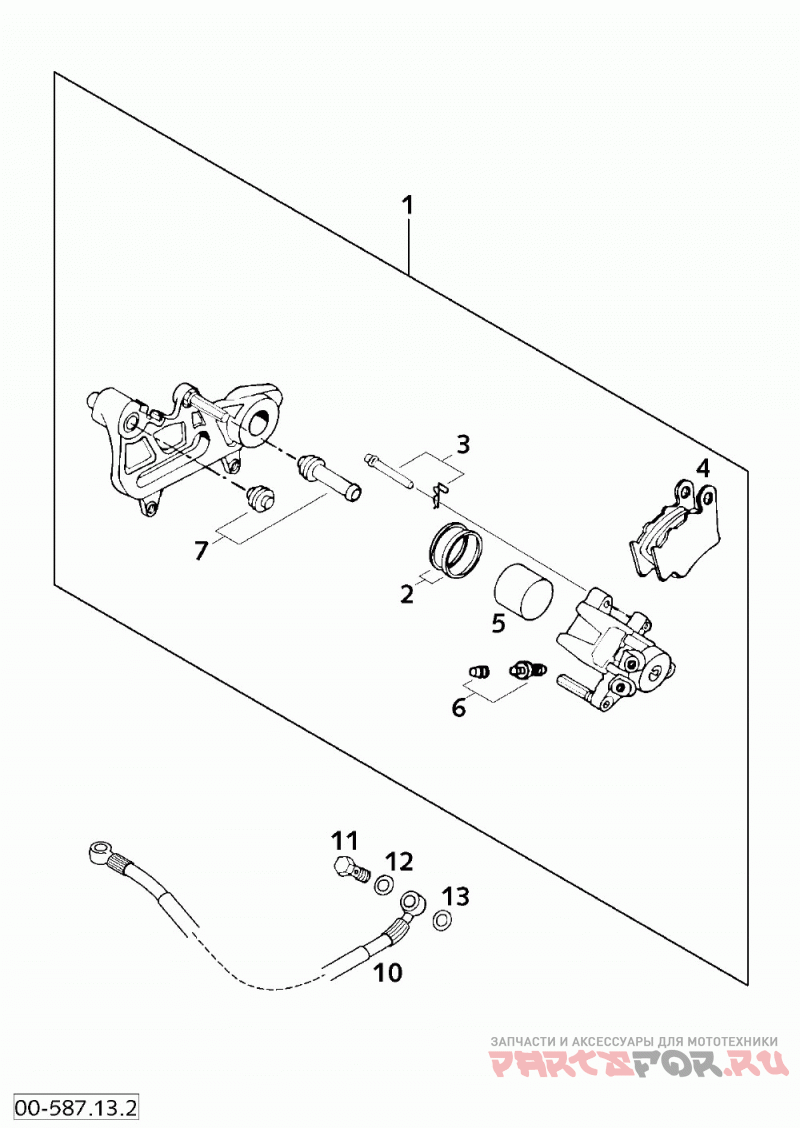 1
3
4
7
2
5
6
11
12
13
10
ЗАПЧАСТИ И АКСЕССУАРЫ ДЛЯ МОТОТЕХНИКИ
PARTSFOR.RU
00-587.13.2