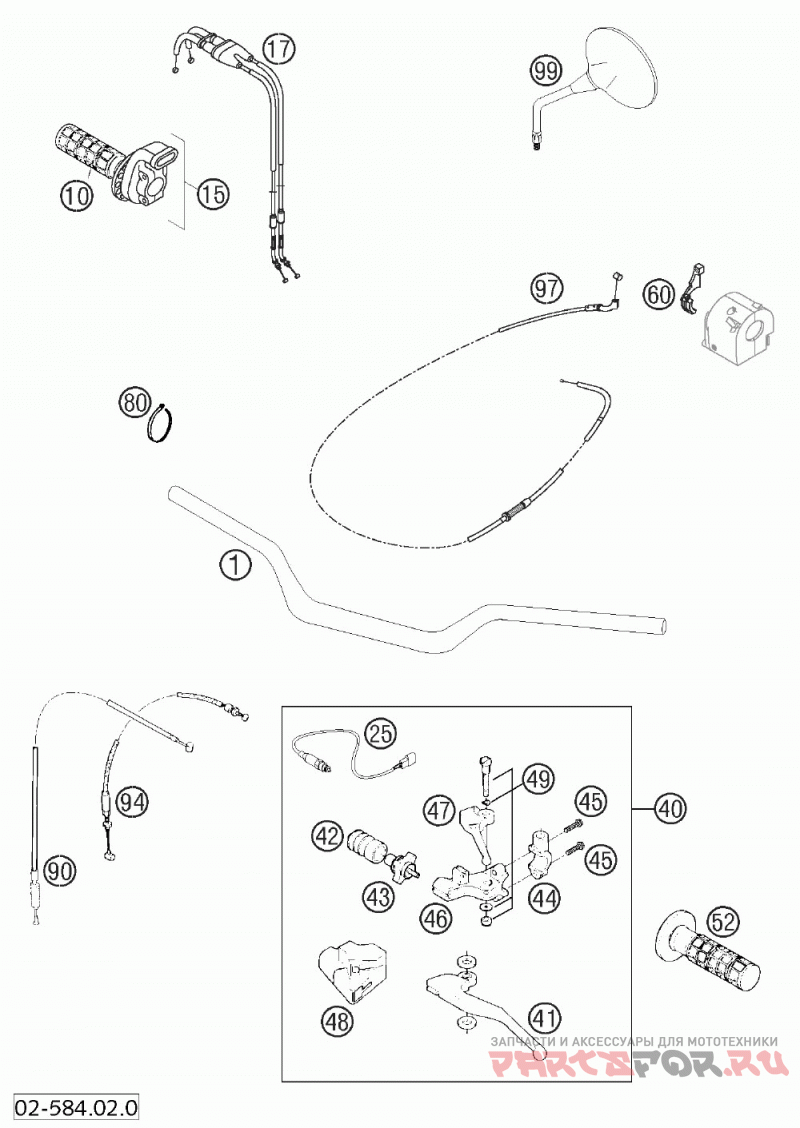 17
99
10
15
97
60
80
1
25
49
47
45
40
42
45
94
43
44
46
90
52
48
41
ЗАПЧАСТИ И АКСЕССУАРЫ ДЛЯ МОТОТЕХНИКИ
PARTSFOR.RU
02-584.02.0