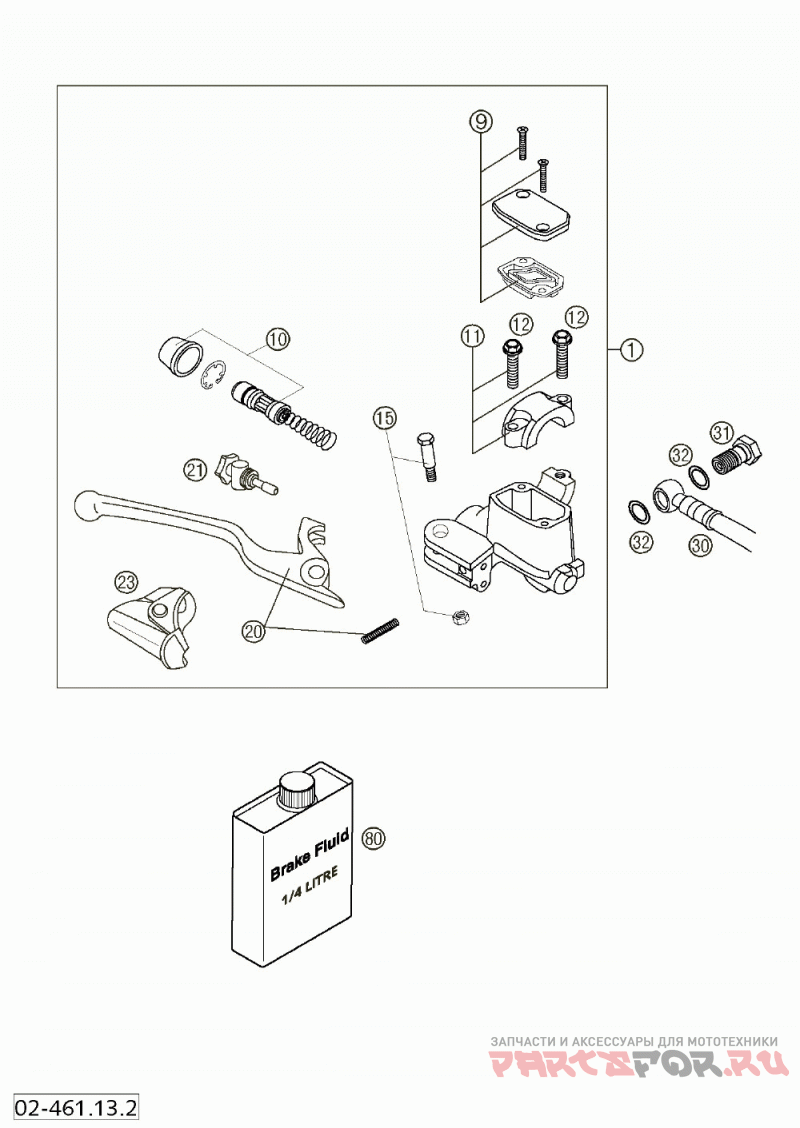 9
10
11
12
12
1
15
21
31
32
32
30
23
20
Brake Fluid
1/4 LITRE
80
ЗАПЧАСТИ И АКСЕССУАРЫ ДЛЯ МОТОТЕХНИКИ
PARTSFOR.RU
02-461.13.2