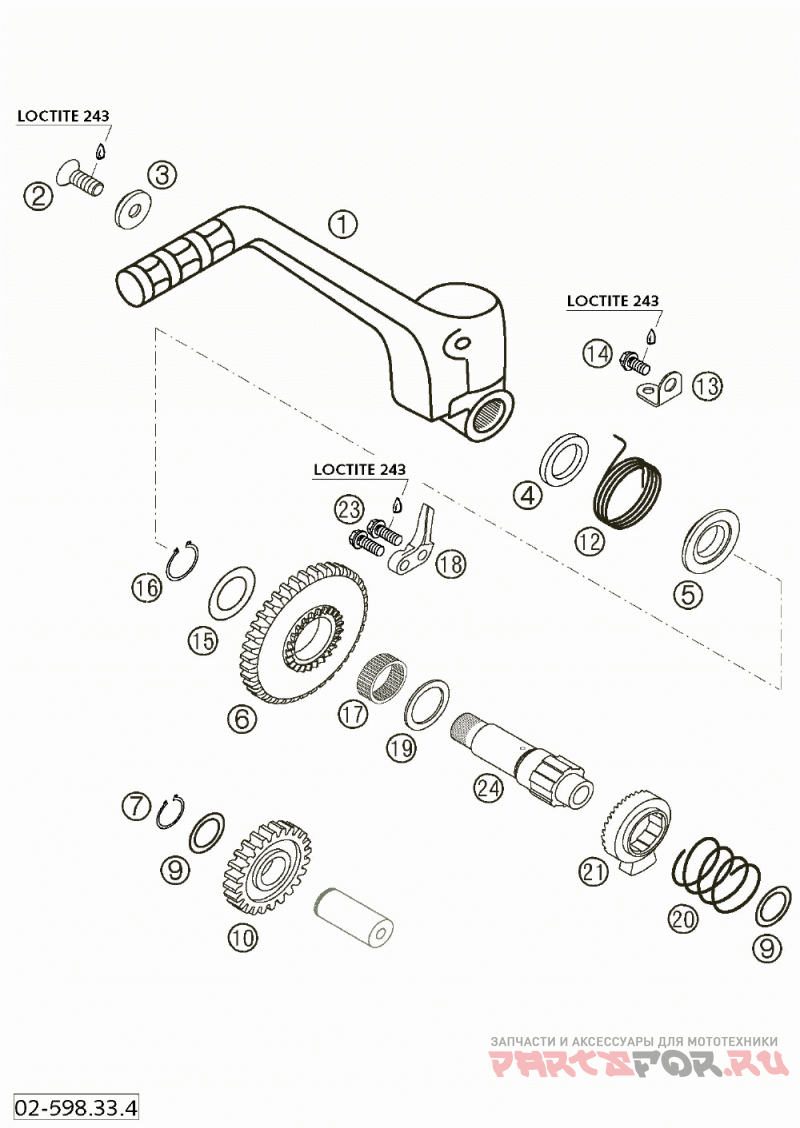 LOCTITE 243

2

3

1

LOCTITE 243

14

13

LOCTITE 243

23

18

4

12

5

16

15

6

17

19

24

7

9

10

21

20

9

ЗАПЧАСТИ И АКСЕССУАРЫ ДЛЯ МОТОТЕХНИКИ
PARTSFOR.RU

02-598.33.4