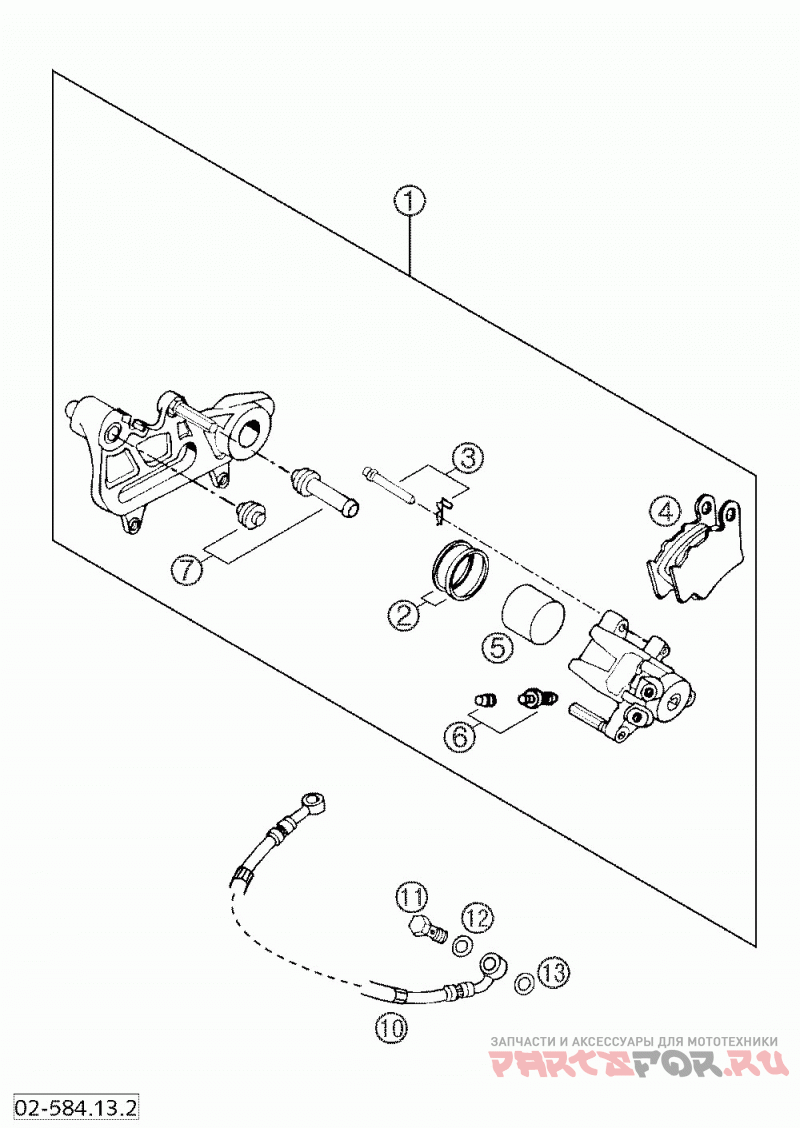 1
3
4
7
2
5
6
11
12
13
10
ЗАПЧАСТИ И АКСЕССУАРЫ ДЛЯ МОТОТЕХНИКИ
PARTSFOR.RU
02-584.13.2