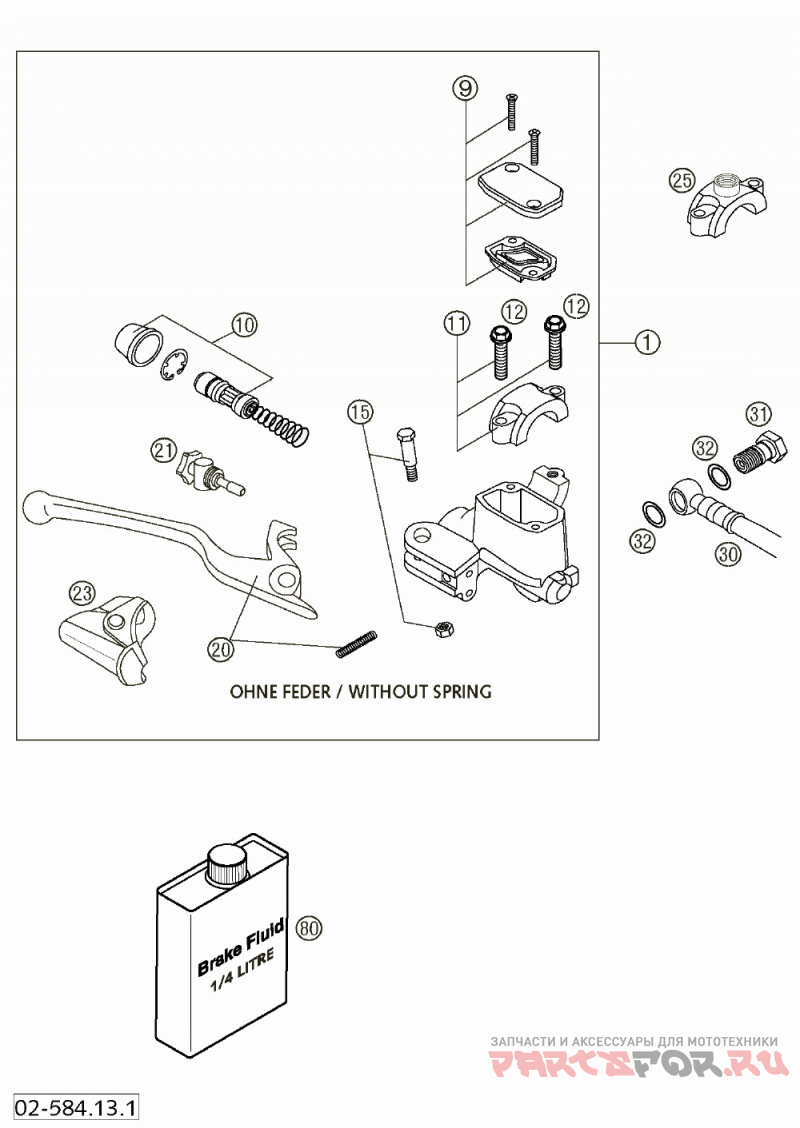 9

25

10

11

12

12

1

15

31

21

32

32

30

23

20

OHNE FEDER / WITHOUT SPRING

Brake Fluid
1/4 LITRE

80

ЗАПЧАСТИ И АКСЕССУАРЫ ДЛЯ МОТОТЕХНИКИ
PARTSFOR.RU

02-584.13.1