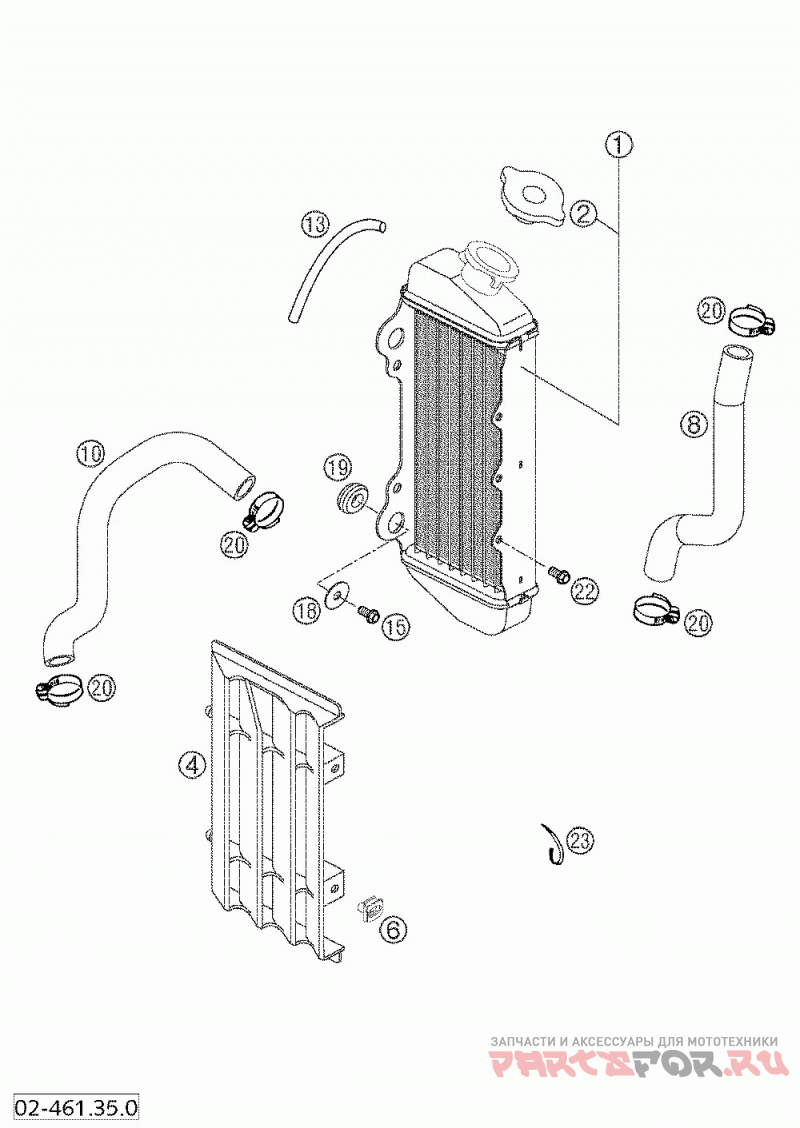 1
2
13
20
8
10
19
20
22
18
15
20
20
4
23
6
ЗАПЧАСТИ И АКСЕССУАРЫ ДЛЯ МОТОТЕХНИКИ
PARTSFOR.RU
02-461.35.0