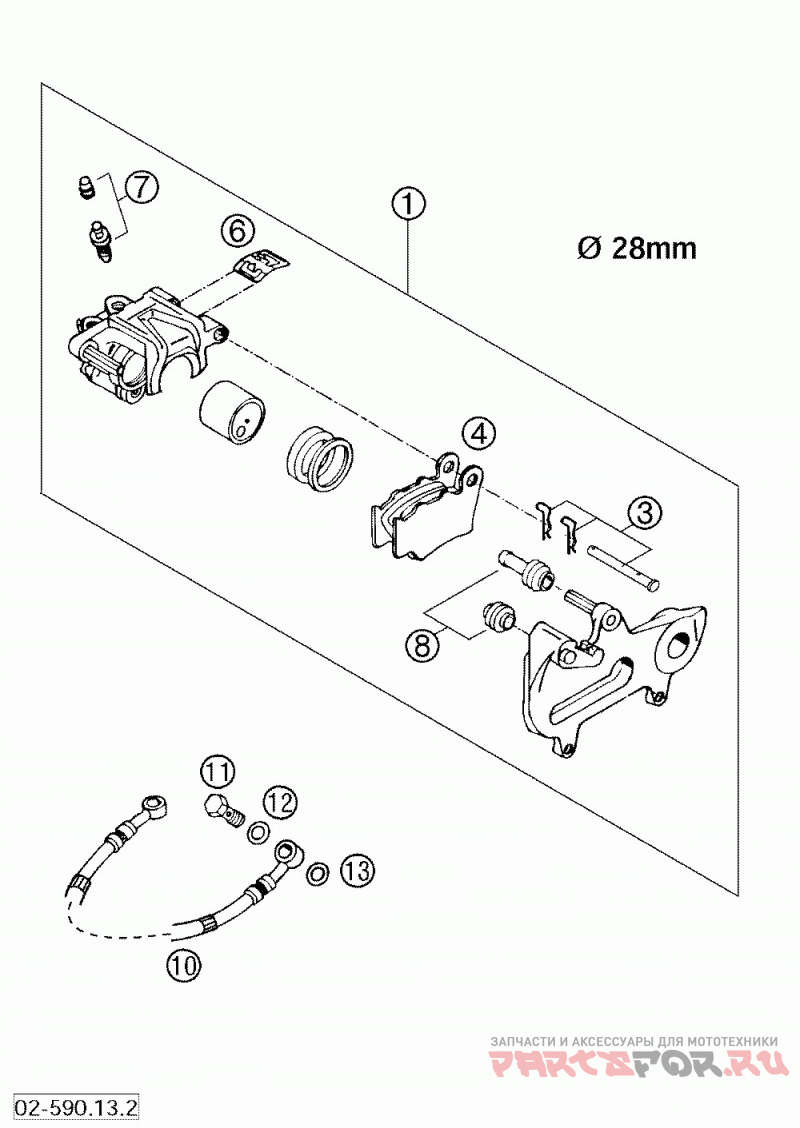 7
6
1
Ø 28mm
4
3
8
11
12
13
10
ЗАПЧАСТИ И АКСЕССУАРЫ ДЛЯ МОТОТЕХНИКИ
PARTSFOR.RU
02-590.13.2