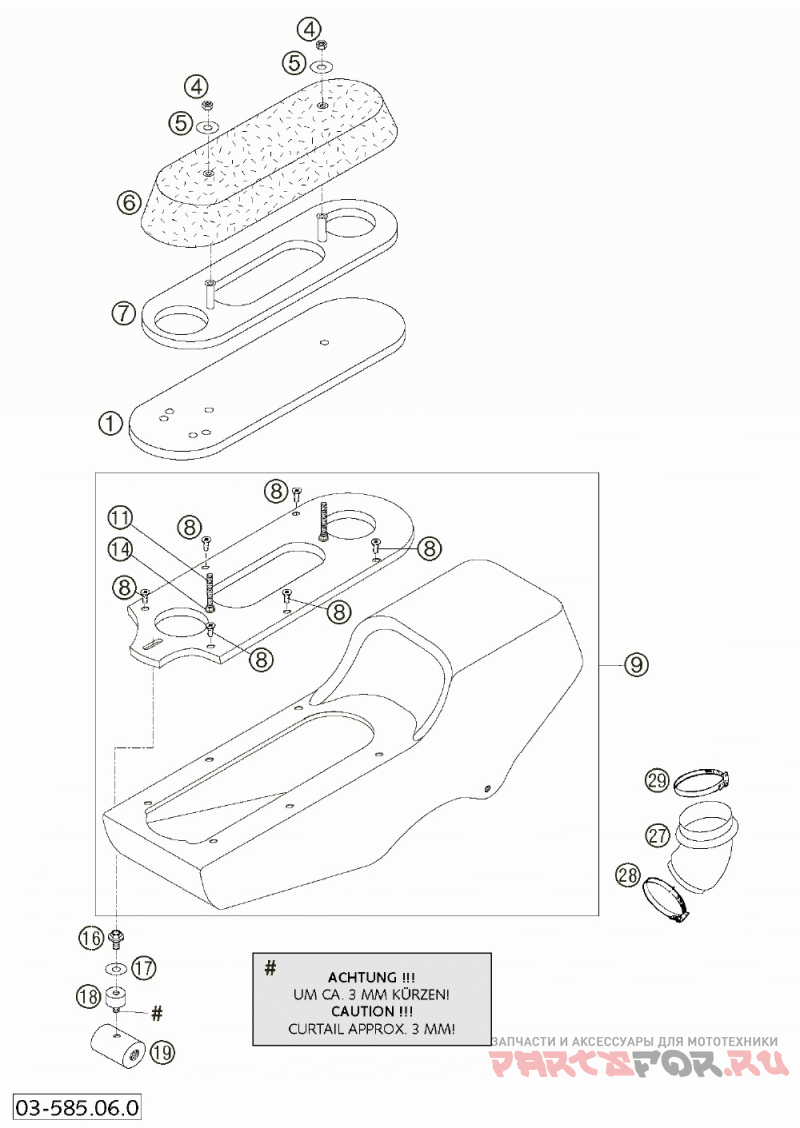 4
5
4
5
6
7
1
8
11
8
14
8
8
8
8
9
29
27
28
16
17
18
#
19
#
ACHTUNG !!!
UM CA. 3 MM KÜRZEN!
CAUTION !!!
CURTAIL APPROX. 3 MM!
ЗАПЧАСТИ И АКСЕССУАРЫ ДЛЯ МОТОТЕХНИКИ
PARTSFOR.RU
03-585.06.0