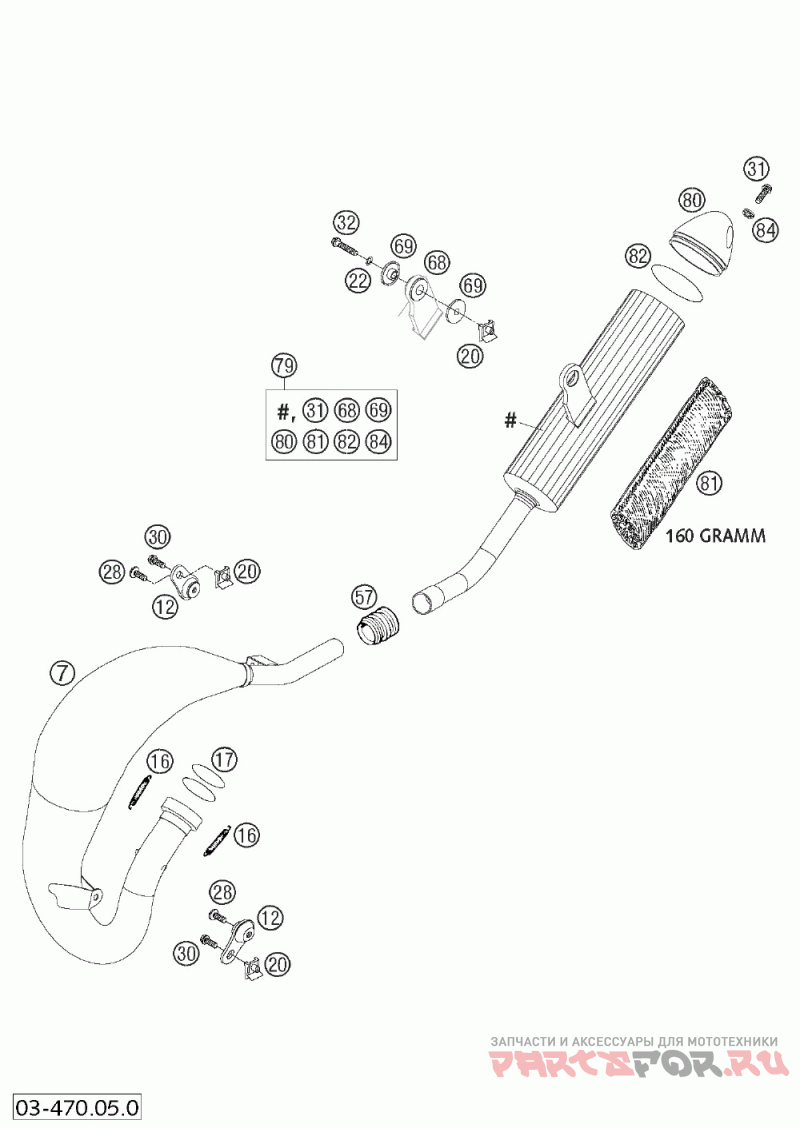 31
80
84
82
32
69
68
22
69
20
79
#, 31 68 69
80 81 82 84
#
81
160 GRAMM
30
28
20
12
57
7
16
17
16
28
12
30
20
ЗАПЧАСТИ И АКСЕССУАРЫ ДЛЯ МОТОТЕХНИКИ
PARTSFOR.RU
03-470.05.0