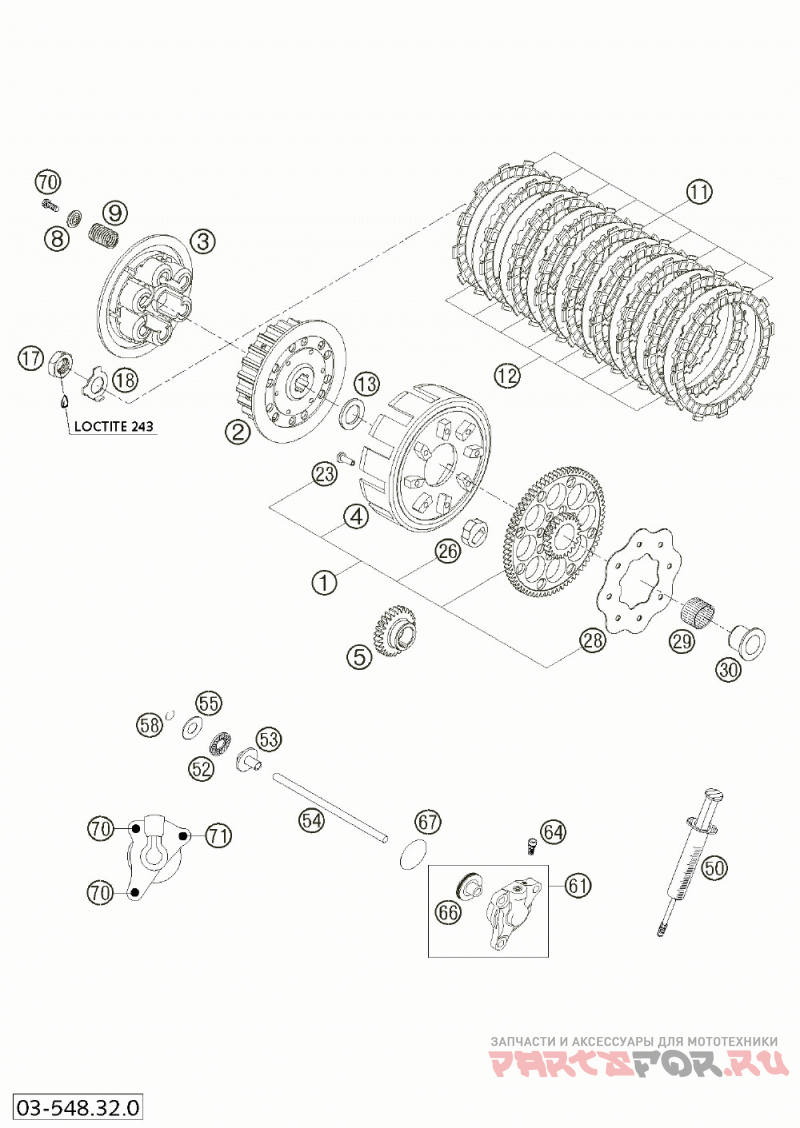 70
8
9
3
11
17
18
LOCTITE 243
2
13
12
23
4
26
1
5
28
29
30
58
55
52
53
54
67
64
70
71
70
66
61
50
ЗАПЧАСТИ И АКСЕССУАРЫ ДЛЯ МОТОТЕХНИКИ
PARTSFOR.RU
03-548.32.0