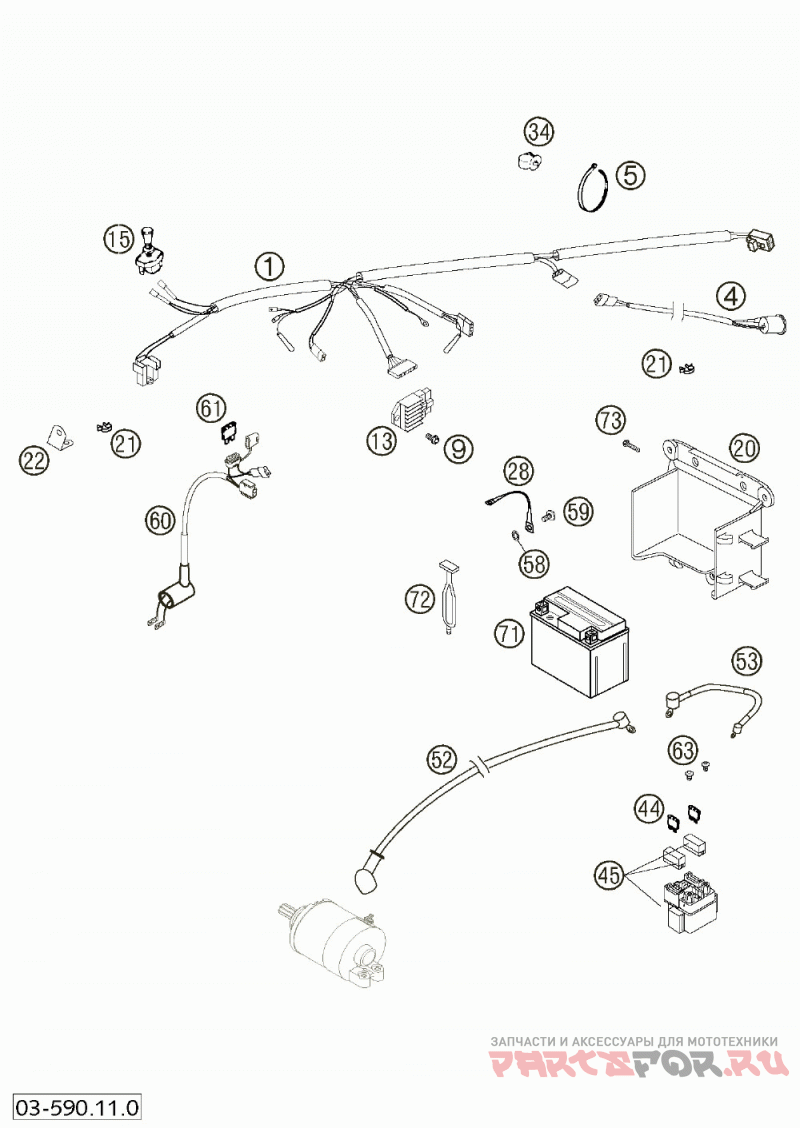 34
5
15
1
4
21
61
22
21
13
9
73
20
28
59
60
58
72
71
53
52
63
44
45
ЗАПЧАСТИ И АКСЕССУАРЫ ДЛЯ МОТОТЕХНИКИ
PARTSFOR.RU
03-590.11.0