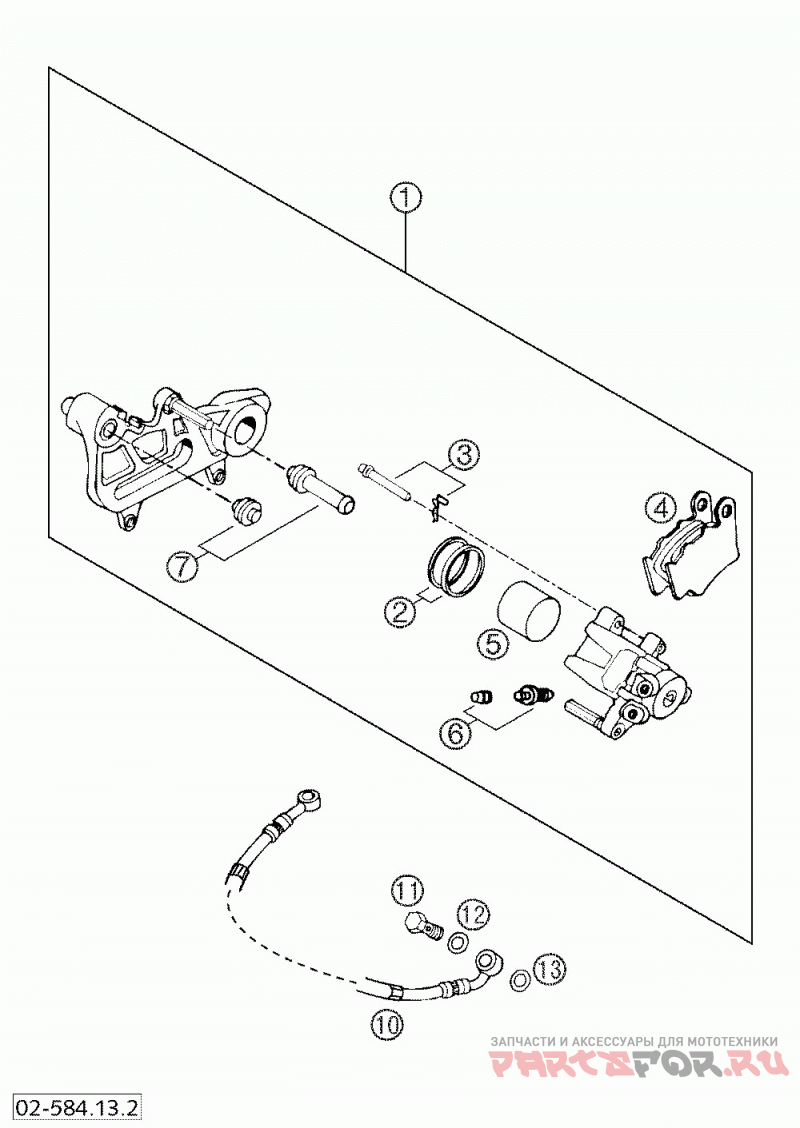 1
3
4
7
2
5
6
11
12
13
10
ЗАПЧАСТИ И АКСЕССУАРЫ ДЛЯ МОТОТЕХНИКИ
PARTSFOR.RU
02-584.13.2