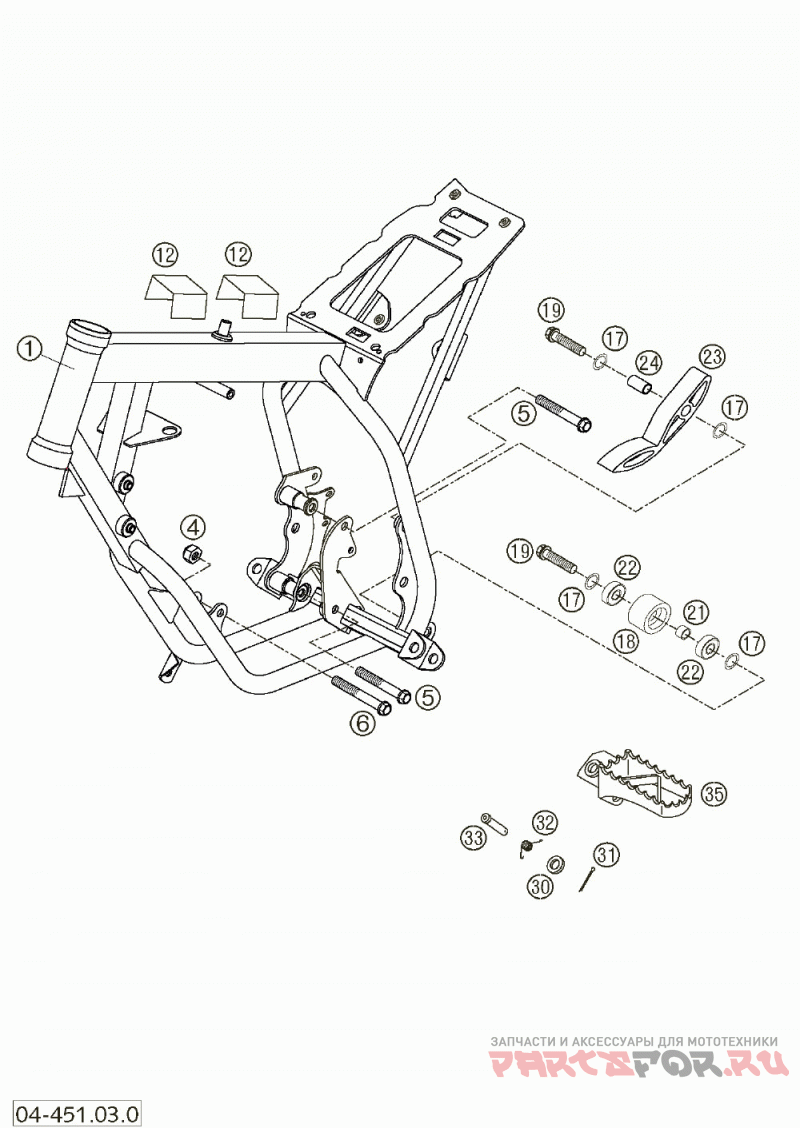 12
12
1
19
17
24
23
5
17
4
19
22
17
21
18
22
17
5
6
35
33
32
31
30
ЗАПЧАСТИ И АКСЕССУАРЫ ДЛЯ МОТОТЕХНИКИ
PARTSFOR.RU
04-451.03.0