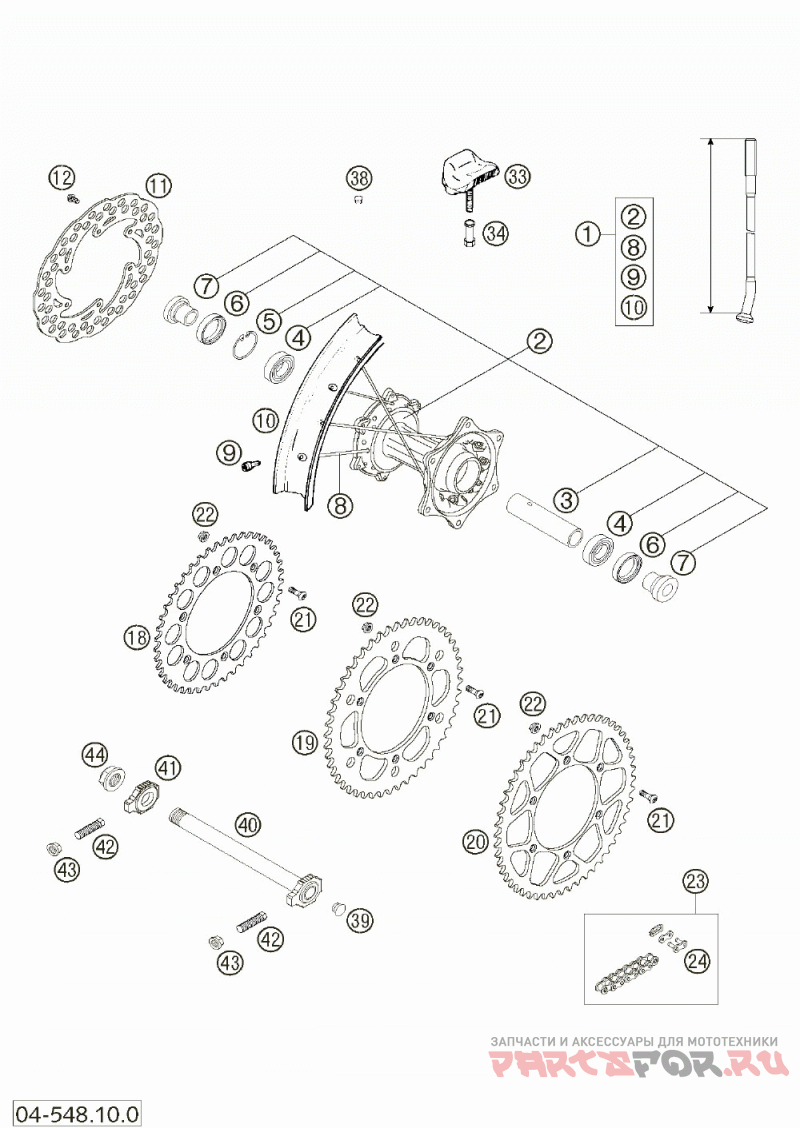 12
11
38
33
34
1
2
8
9
10
7
6
5
4
2
10
9
8
3
4
6
7
22
21
18
22
21
19
22
21
20
44
41
40
42
43
39
42
43
23
24
ЗАПЧАСТИ И АКСЕССУАРЫ ДЛЯ МОТОТЕХНИКИ
PARTSFOR.RU
04-548.10.0