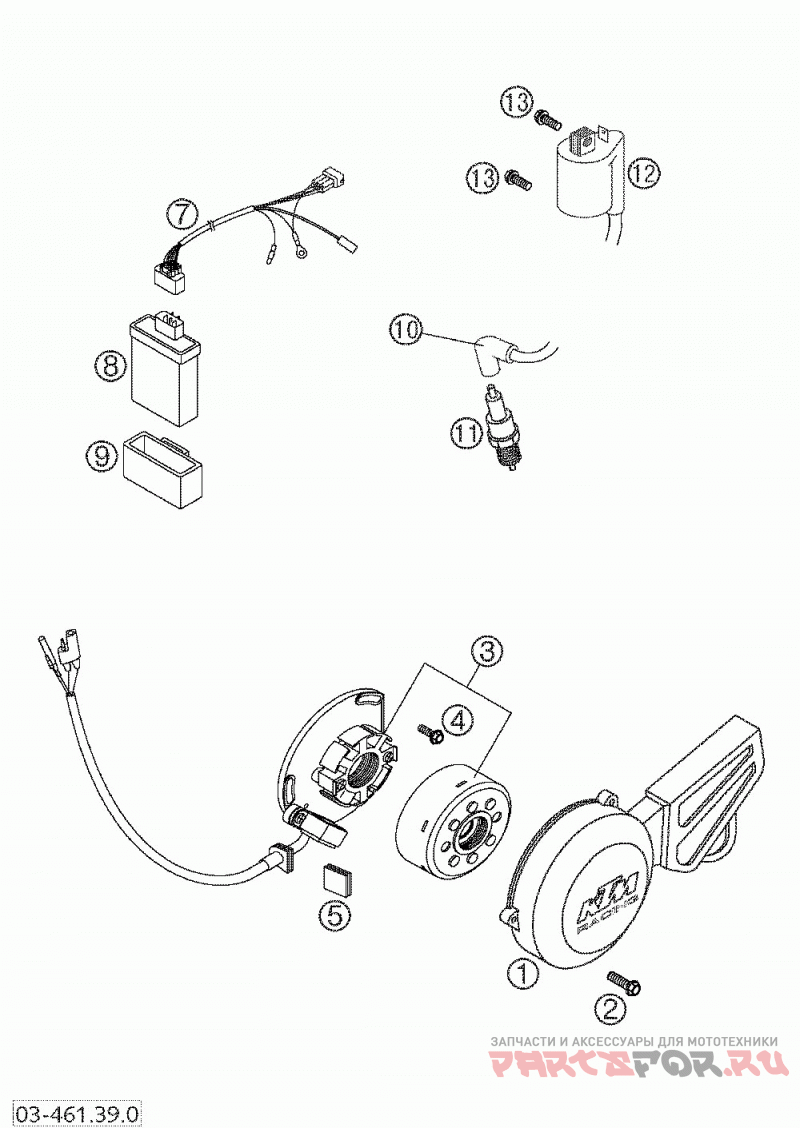 13
13
12
7
10
8
11
9
3
4
5
KTM RACING
1
2
ЗАПЧАСТИ И АКСЕССУАРЫ ДЛЯ МОТОТЕХНИКИ
PARTSFOR.RU
03-461.39.0