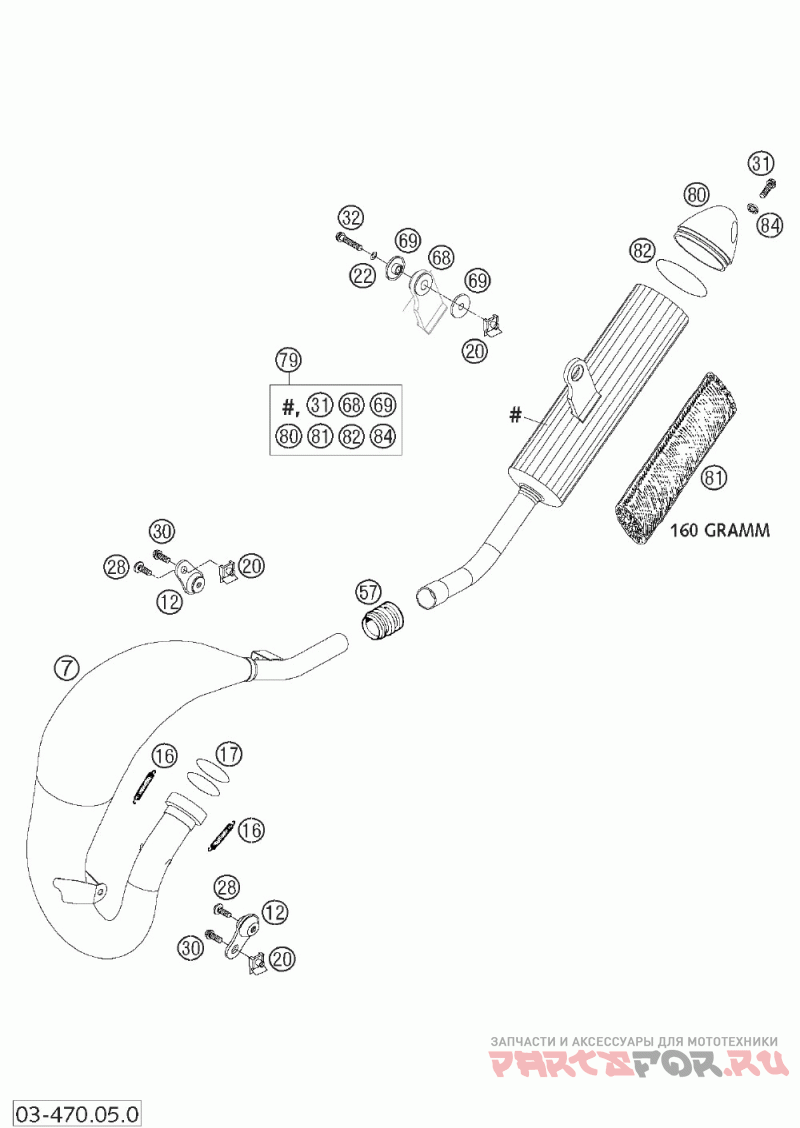 31
80
84
82
32
69
68
22
69
20
79
#, 31 68 69
80 81 82 84
#
81
160 GRAMM
30
28
20
12
57
7
16
17
16
28
12
30
20
ЗАПЧАСТИ И АКСЕССУАРЫ ДЛЯ МОТОТЕХНИКИ
PARTSFOR.RU
03-470.05.0