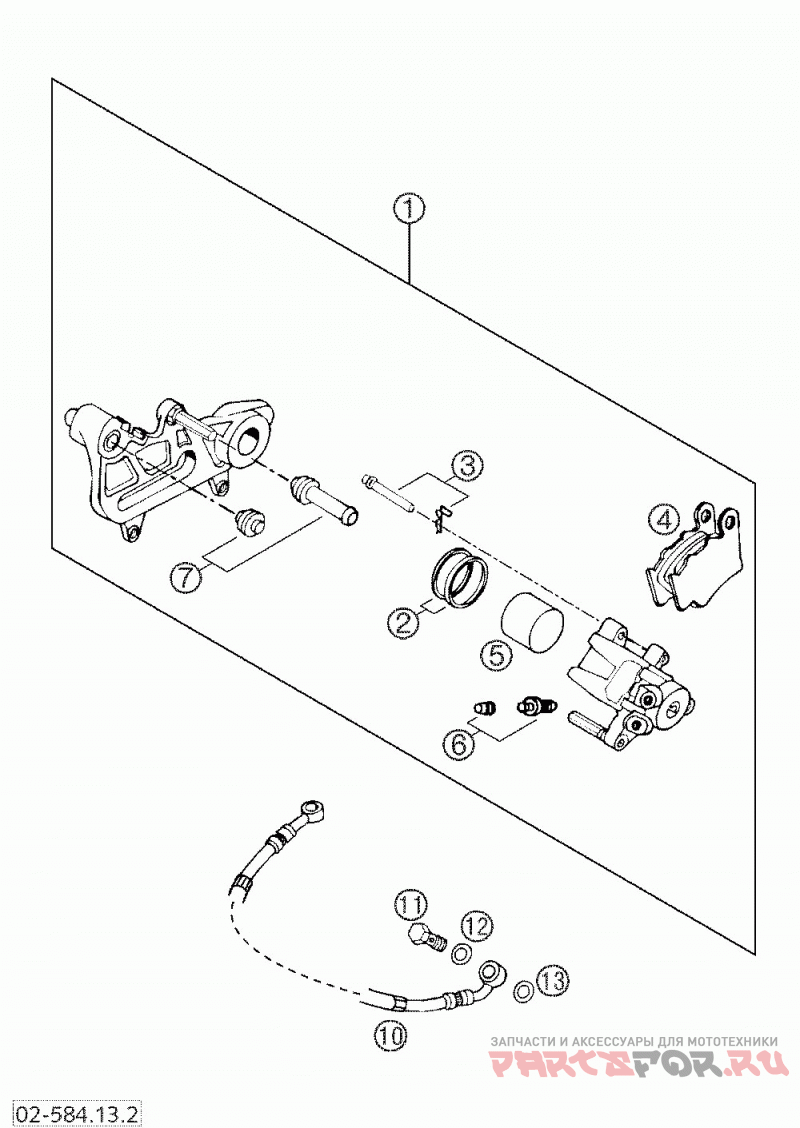 1
3
4
7
2
5
6
11
12
13
10
ЗАПЧАСТИ И АКСЕССУАРЫ ДЛЯ МОТОТЕХНИКИ
PARTSFOR.RU
02-584.13.2