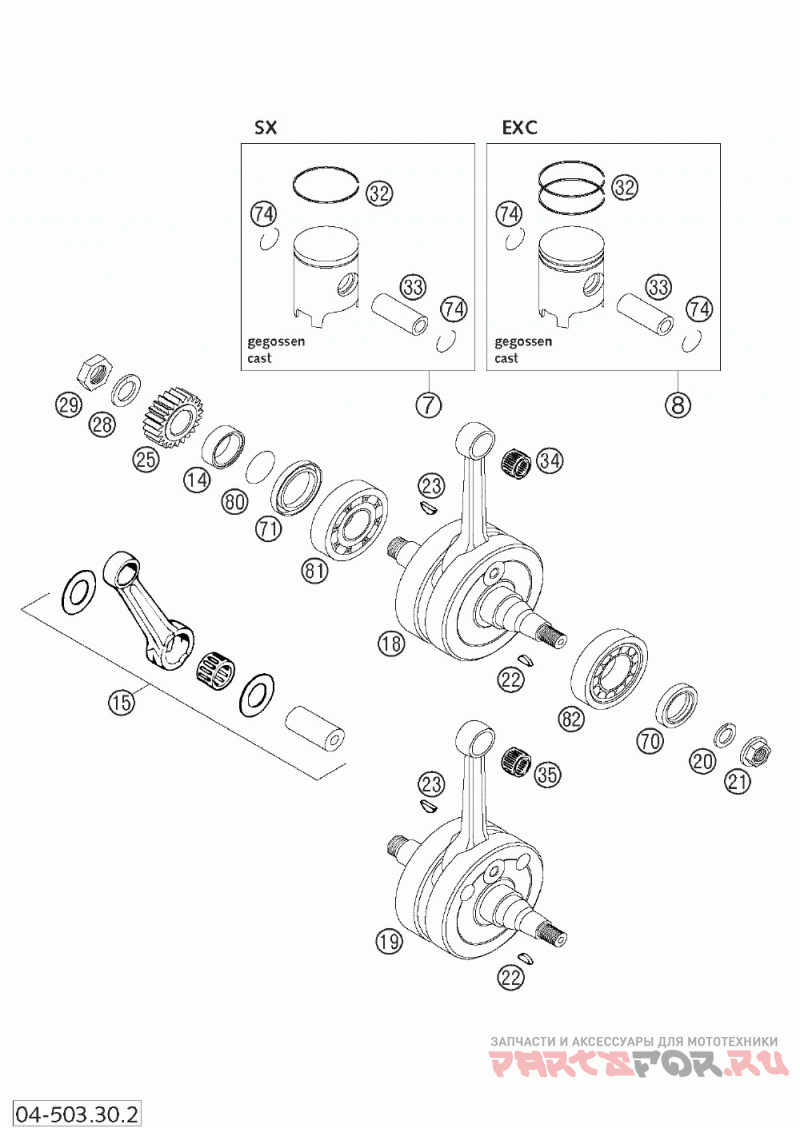 SX

32

74

33

74

gegossen
cast

7

EXC

32

74

33

74

gegossen
cast

8

29

28

25

14

80

71

81

23

34

18

22

82

70

20

21

15

23

35

19

22

ЗАПЧАСТИ И АКСЕССУАРЫ ДЛЯ МОТОТЕХНИКИ
PARTSFOR.RU

04-503.30.2