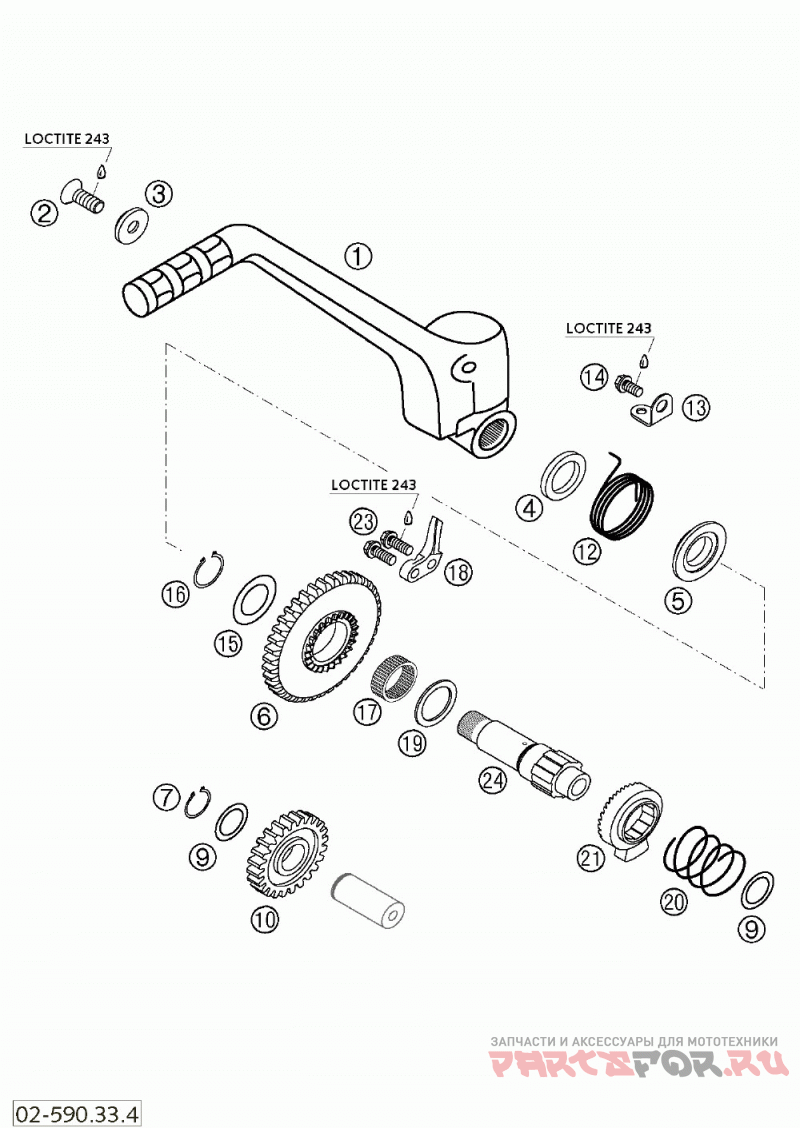 LOCTITE 243

2

3

1

LOCTITE 243

14

13

LOCTITE 243

23

18

4

12

5

16

15

6

17

19

24

7

9

10

21

20

9

ЗАПЧАСТИ И АКСЕССУАРЫ ДЛЯ МОТОТЕХНИКИ
PARTSFOR.RU

02-590.33.4