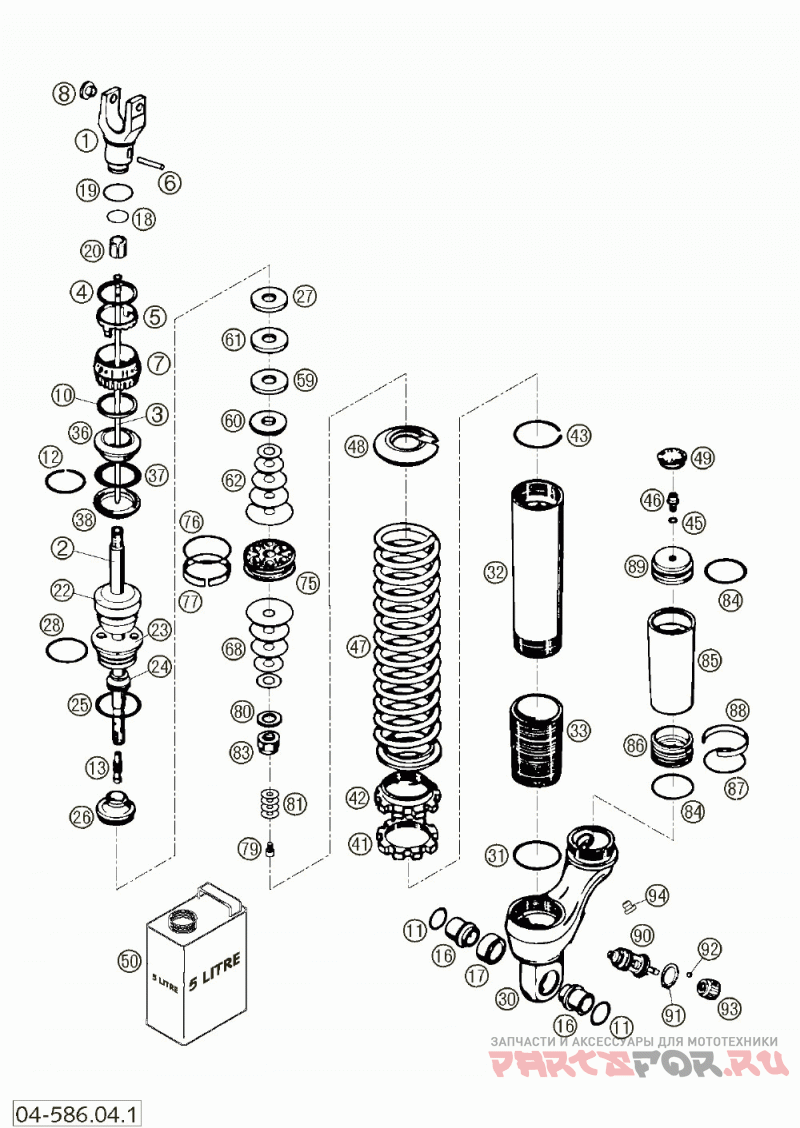 8
1
6
19
18
20
4
5
7
10
3
36
12
37
38
2
22
28
23
24
25
13
26
27
61
59
60
62
76
77
75
68
80
83
81
79
48
47
42
41
43
32
33
31
49
46
45
89
84
85
88
86
87
84
94
90
92
91
93
11
16
17
30
16
11
50
5 LITRE
5 LITRE
ЗАПЧАСТИ И АКСЕССУАРЫ ДЛЯ МОТОТЕХНИКИ
PARTSFOR.RU
04-586.04.1