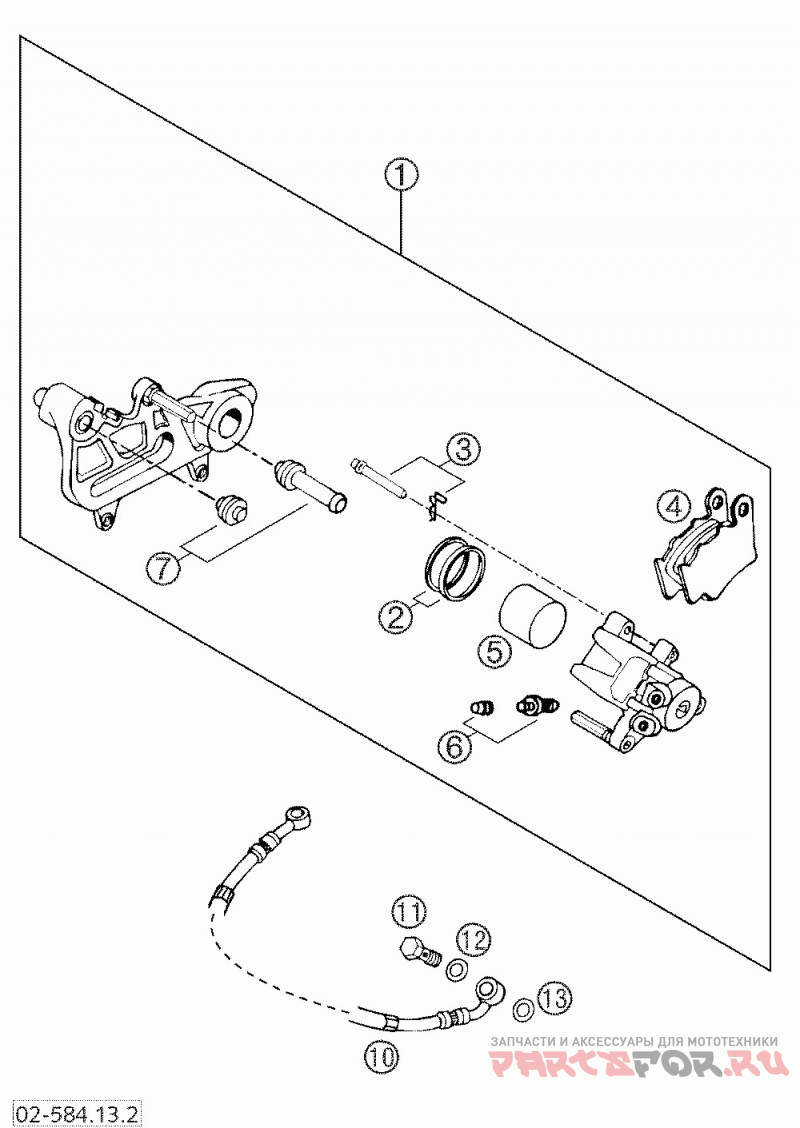 1
3
4
7
2
5
6
11
12
13
10
ЗАПЧАСТИ И АКСЕССУАРЫ ДЛЯ МОТОТЕХНИКИ
PARTSFOR.RU
02-584.13.2